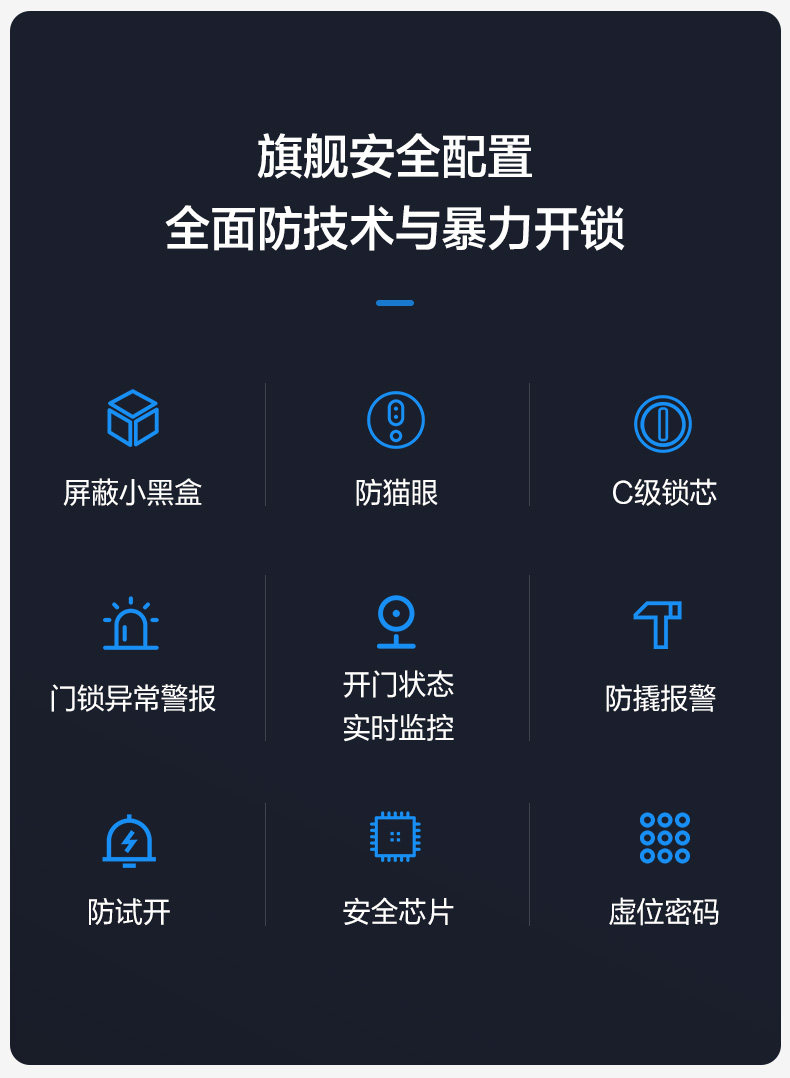 旗舰安全配置
全面防技术与暴力开锁

屏蔽小黑盒

防猫眼

C级锁芯

门锁异常警报

开门状态
实时监控

防撬报警

防试开

安全芯片

虚位密码