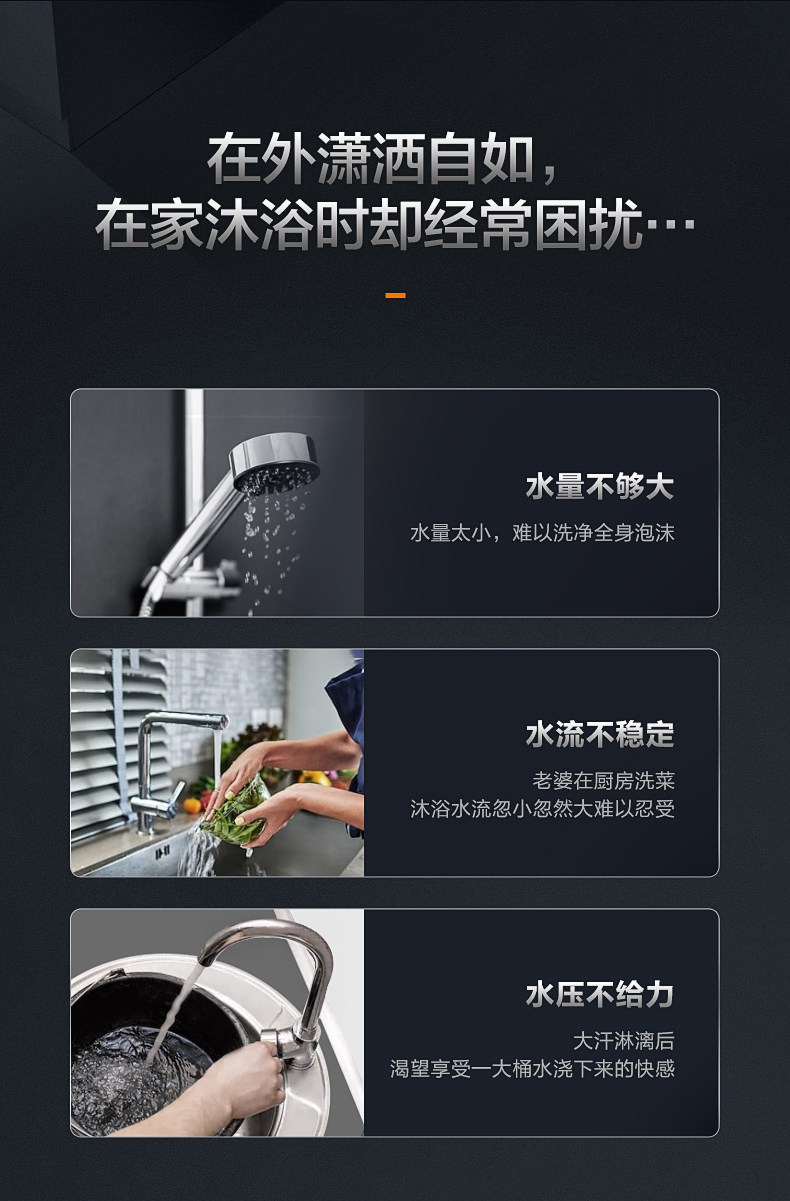 在外潇洒自如，
在家沐浴时却经常困扰…

水量不够大
水量太小，难以洗净全身泡沫

水流不稳定
老婆在厨房洗菜
沐浴水流忽小忽然大难以忍受

水压不给力
大汗淋漓后
渴望享受一大桶水浇下来的快感