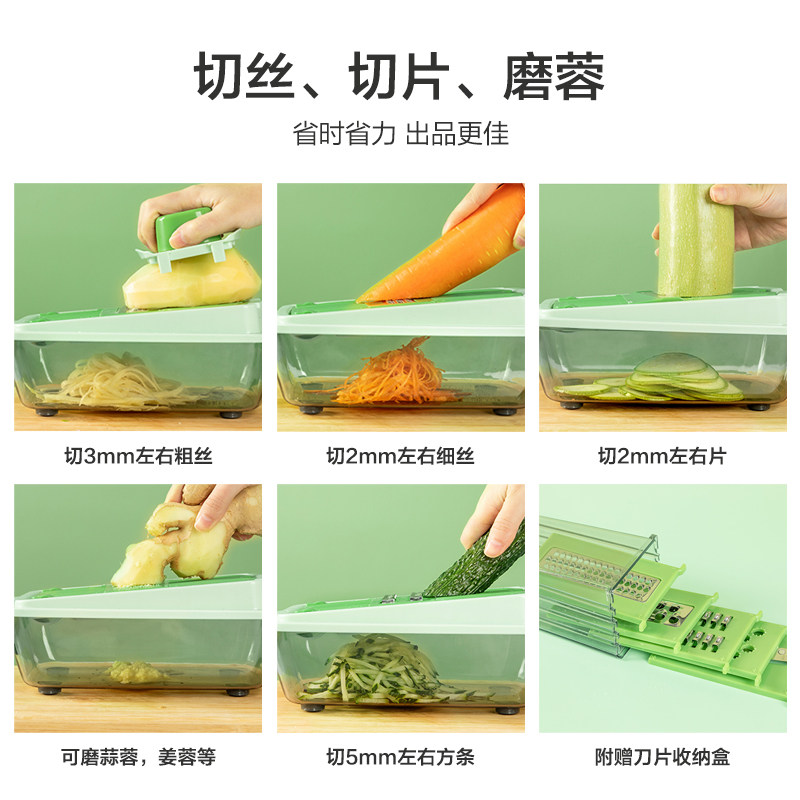 切丝、切片、磨蓉

省时省力 出品更佳

切3mm左右粗丝

切2mm左右细丝

切2mm左右片

可磨蒜蓉，姜蓉等

切5mm左右方条

附赠刀片收纳盒