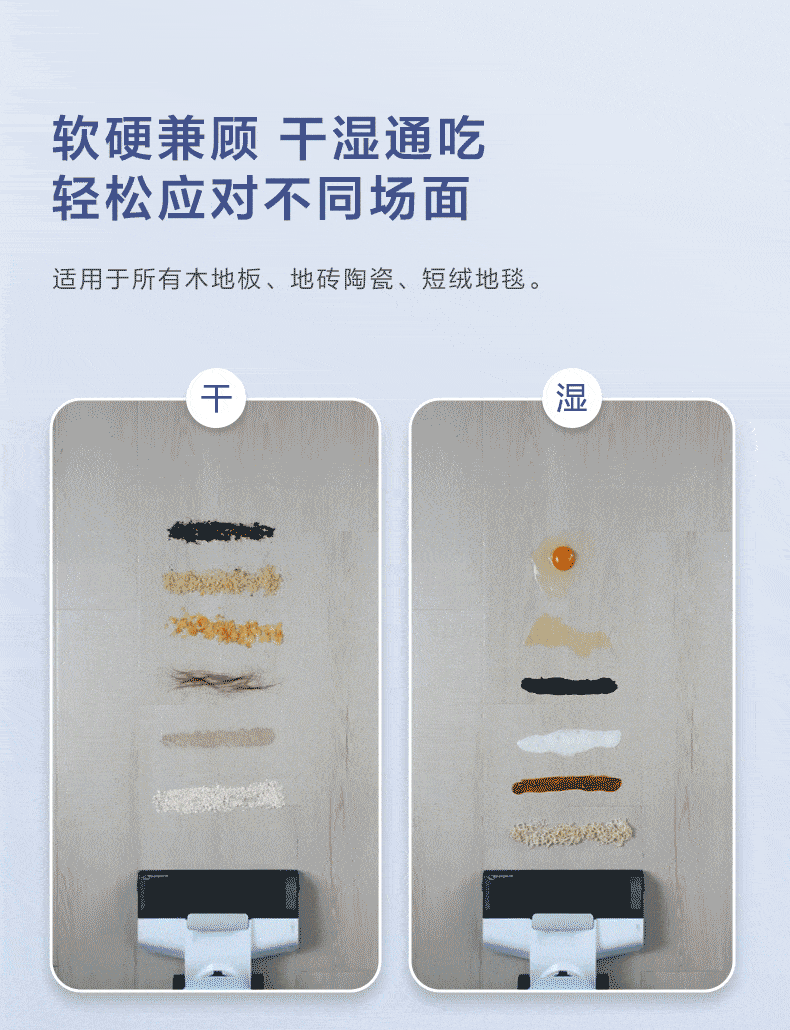 软硬兼顾 干湿通吃
轻松应对不同场面

适用于所有木地板、地砖陶瓷、短绒地毯。

干

湿