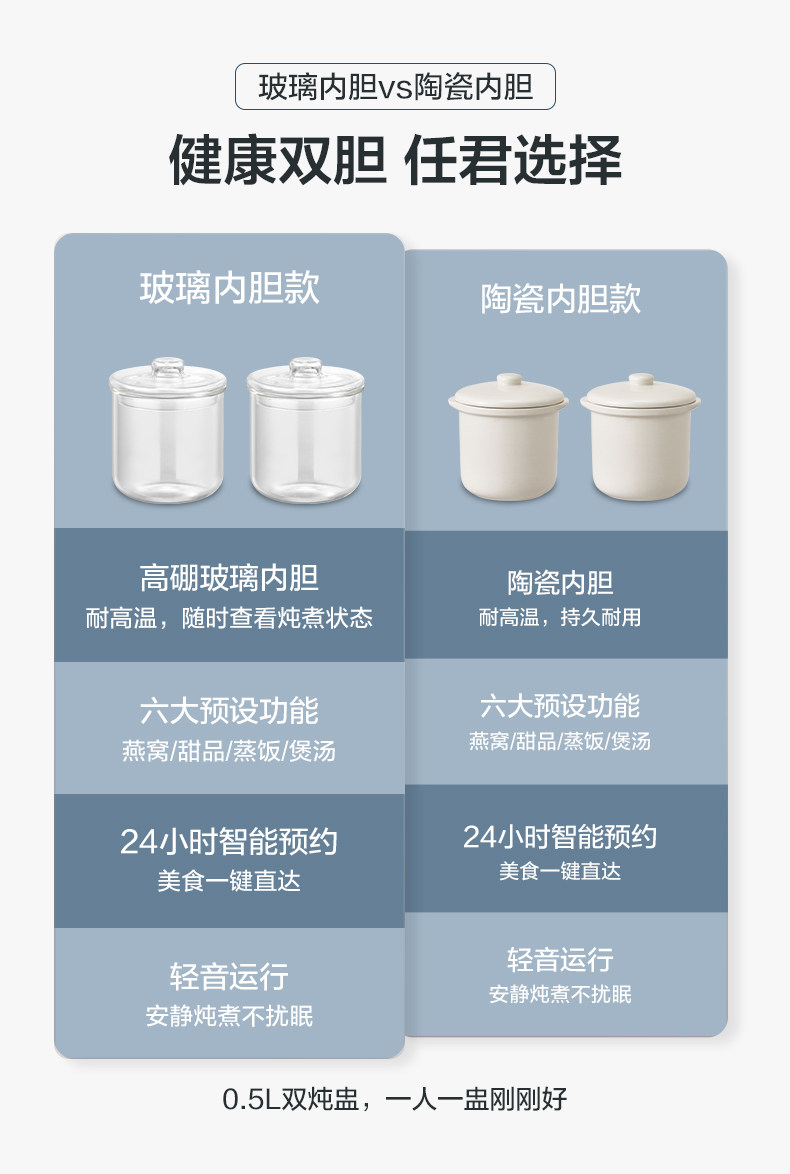 玻璃内胆vs陶瓷内胆

健康双胆 任君选择

玻璃内胆款

高硼玻璃内胆
耐高温，随时查看炖煮状态

六大预设功能
燕窝/甜品/蒸饭/煲汤

24小时智能预约
美食一键直达

轻音运行
安静炖煮不扰眠

陶瓷内胆款

陶瓷内胆
耐高温，持久耐用

六大预设功能
燕窝/甜品/蒸饭/煲汤

24小时智能预约
美食一键直达

轻音运行
安静炖煮不扰眠

0.5L双炖盅，一人一盅刚刚好