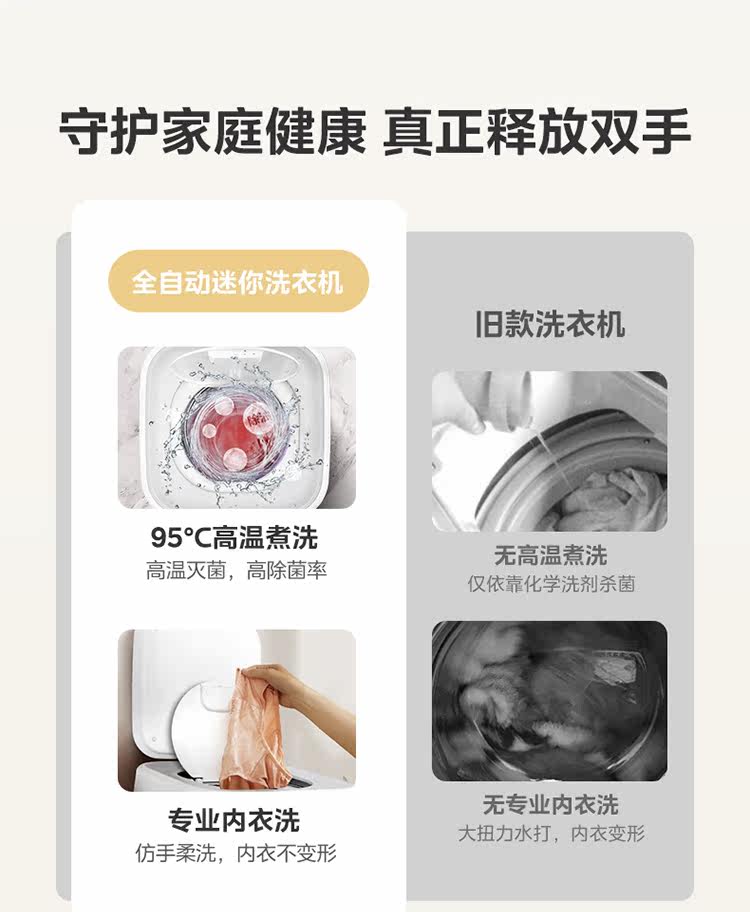 守护家庭健康 真正释放双手

全自动迷你洗衣机

95°C高温煮洗
高温灭菌，高除菌率

专业内衣洗
仿手柔洗，内衣不变形

旧款洗衣机

无高温煮洗
仅依靠化学洗剂杀菌

无专业内衣洗
大扭力水打，内衣变形