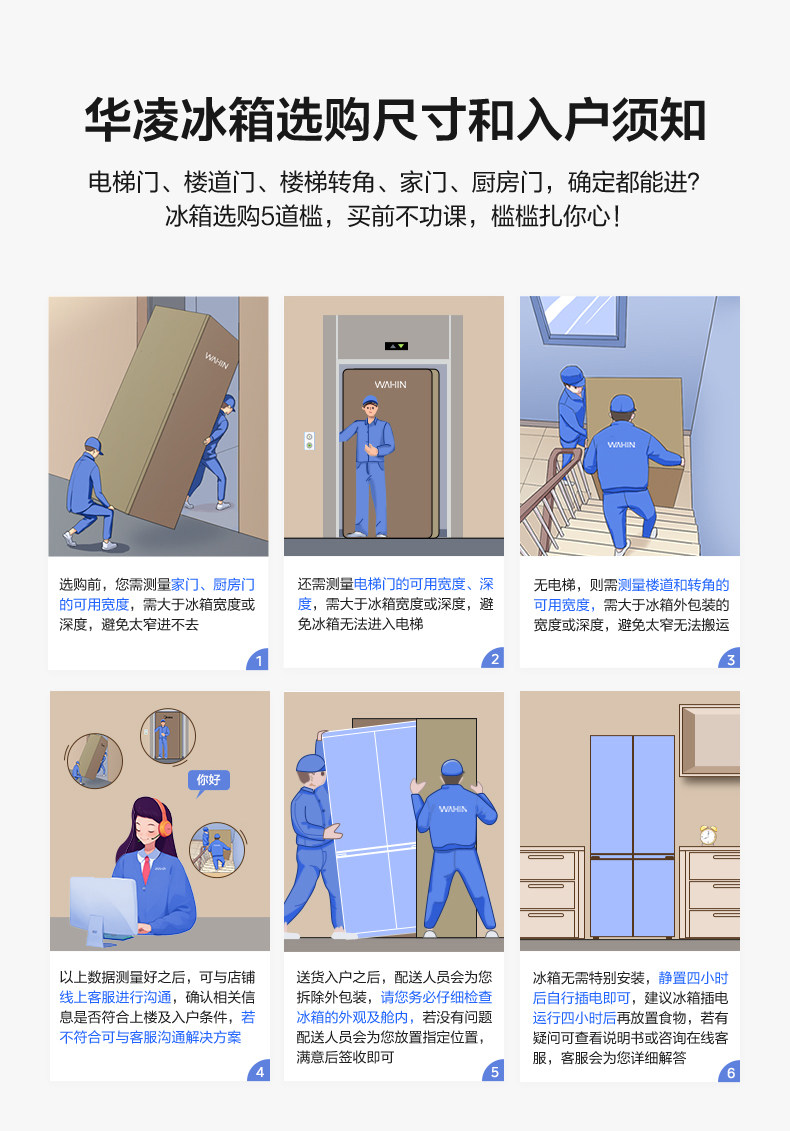 华凌冰箱选购尺寸和入户须知

电梯门、楼道门、楼梯转角、家门、厨房门，确定都能进？
冰箱选购5道槛，买前不功课，槛槛扎你心！

WAHIN

选购前，您需测量家门、厨房门的可用宽度，需大于冰箱宽度或深度，避免太窄进不去

1

WAHIN

还需测量电梯门的可用宽度、深度，需大于冰箱宽度或深度，避免冰箱无法进入电梯

2

WAHIN

无电梯，则需测量楼道和转角的可用宽度，需大于冰箱外包装的宽度或深度，避免太窄无法搬运

3

你好

以上数据测量好之后，可与店铺线上客服进行沟通，确认相关信息是否符合上楼及入户条件，若不符合可与客服沟通解决方案

4

WAHIN

送货入户之后，配送人员会为您拆除外包装，请您务必仔细检查冰箱的外观及舱内，若没有问题配送人员会为您放置指定位置，满意后签收即可

5

冰箱无需特别安装，静置四小时后自行插电即可，建议冰箱插电运行四小时后再放置食物，若有疑问可查看说明书或咨询在线客服，客服会为您详细解答

6