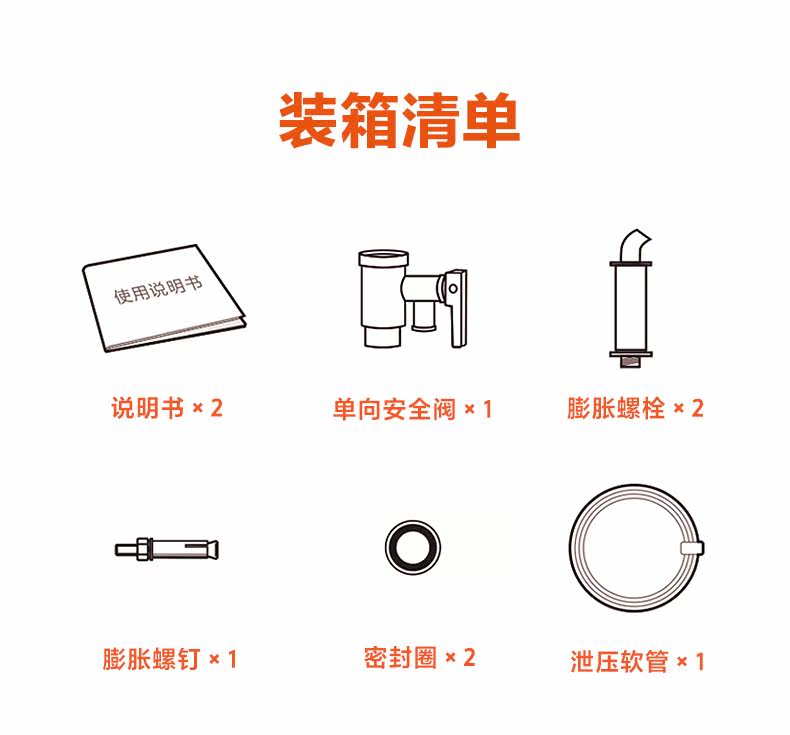 装箱清单

使用说明书

说明书 × 2

单向安全阀 × 1

膨胀螺栓 × 2

膨胀螺钉 × 1

密封圈 × 2

泄压软管 × 1