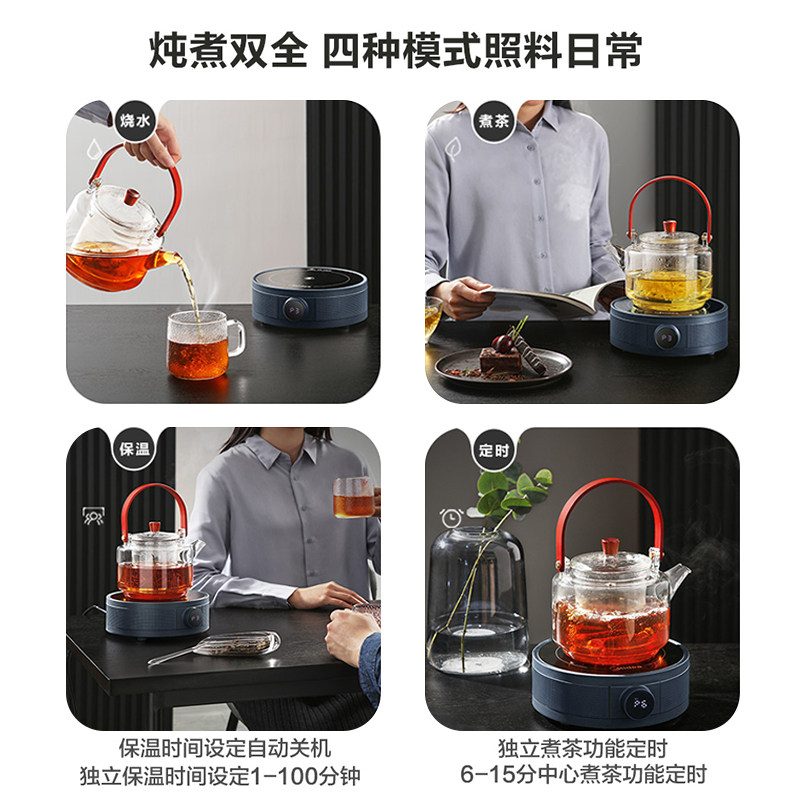 炖煮双全 四种模式照料日常

烧水

煮茶

保温

定时

保温时间设定自动关机
独立保温时间设定1-100分钟

独立煮茶功能定时
6-15分中心煮茶功能定时