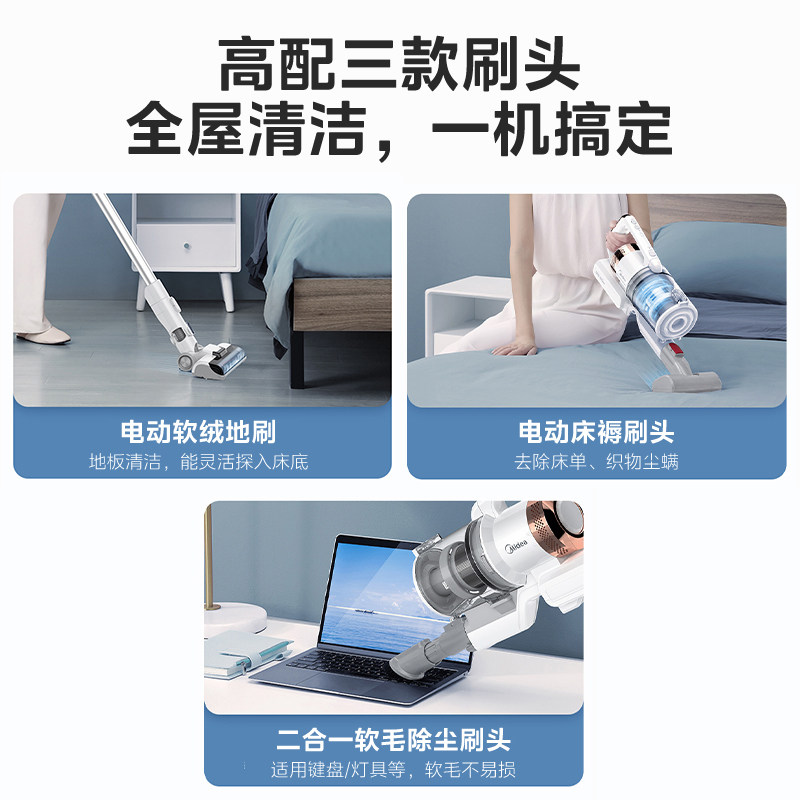 高配三款刷头
全屋清洁，一机搞定

电动软绒地刷
地板清洁，能灵活探入床底

电动床褥刷头
去除床单、织物尘螨

Midea

二合一软毛除尘刷头
适用键盘/灯具等，软毛不易损