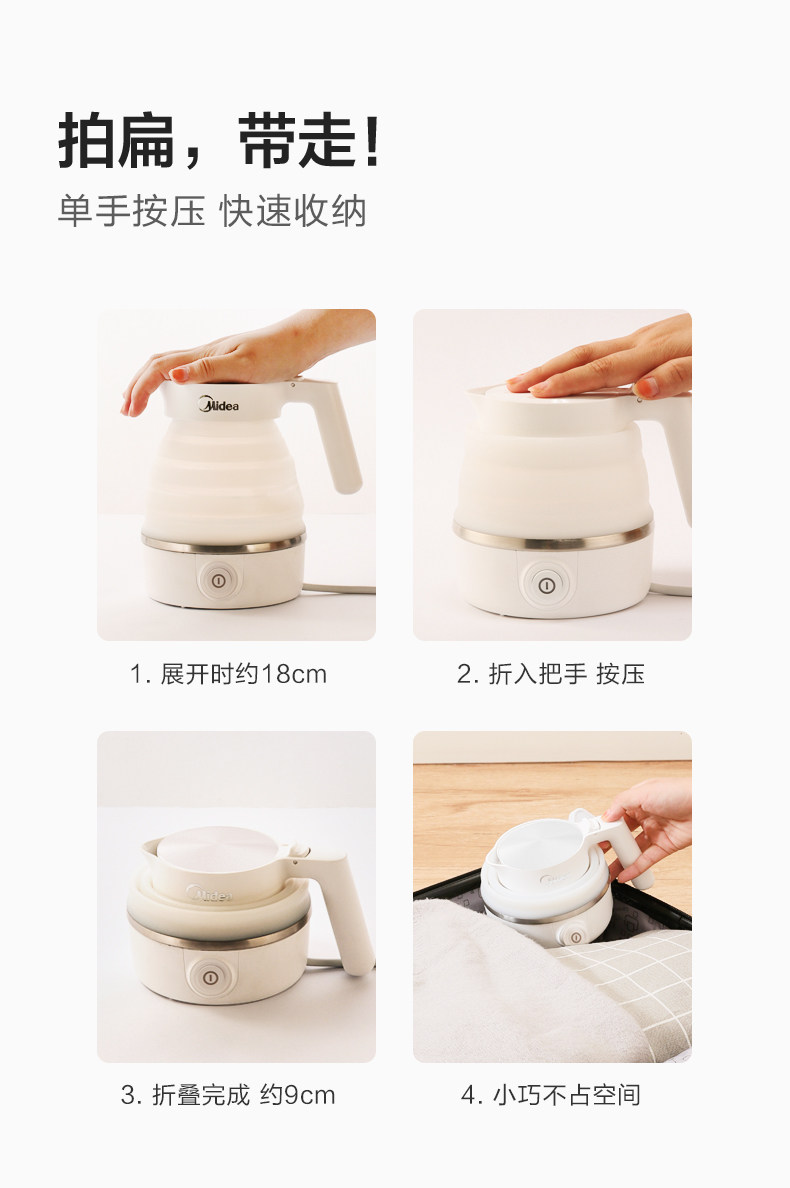 拍扁，带走！
单手按压 快速收纳

Midea

1. 展开时约18cm

2. 折入把手 按压

Midea

3. 折叠完成 约9cm

4. 小巧不占空间