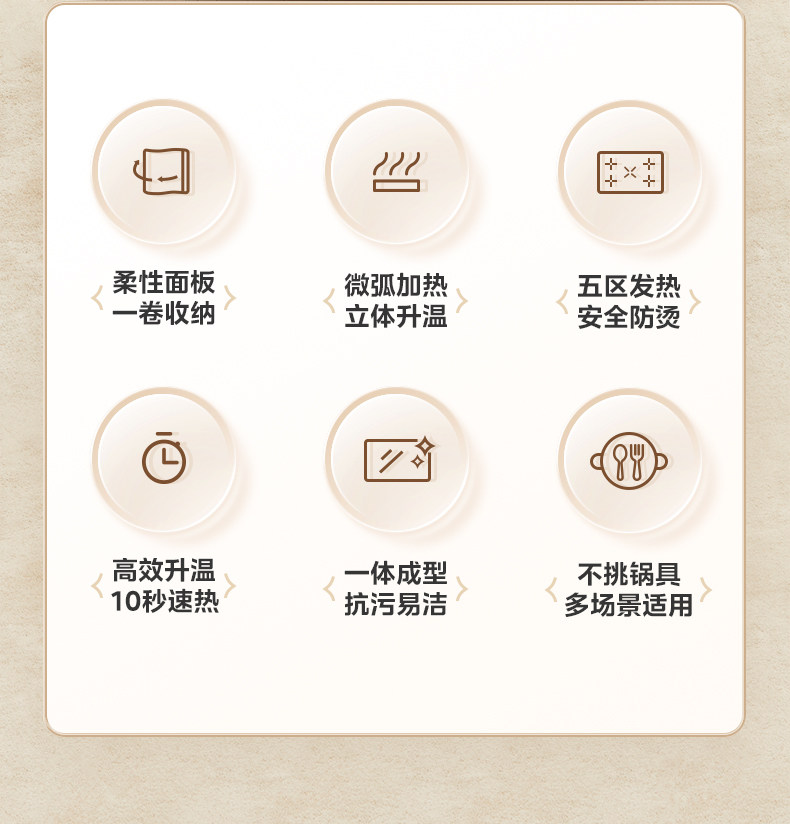 柔性面板
一卷收纳

微弧加热
立体升温

五区发热
安全防烫

高效升温
10秒速热

一体成型
抗污易洁

不挑锅具
多场景适用