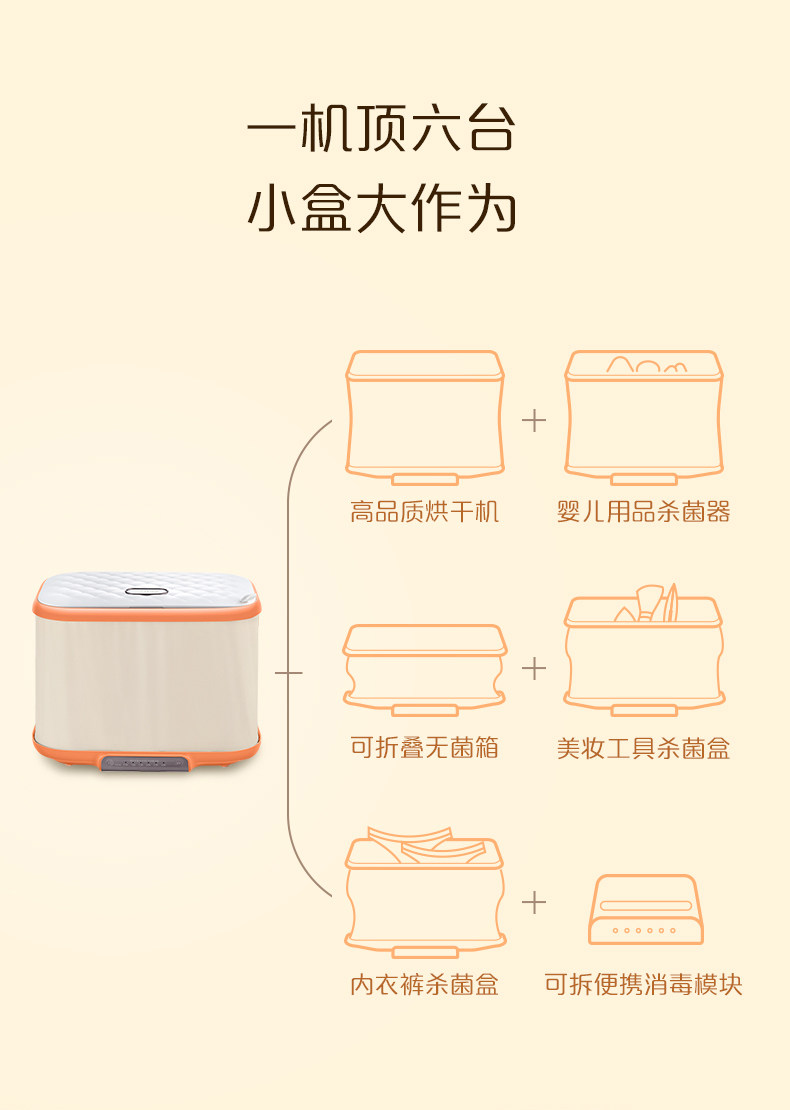 一机顶六台
小盒大作为

高品质烘干机 + 婴儿用品杀菌器

可折叠无菌箱 + 美妆工具杀菌盒

内衣裤杀菌盒 + 可拆便携消毒模块