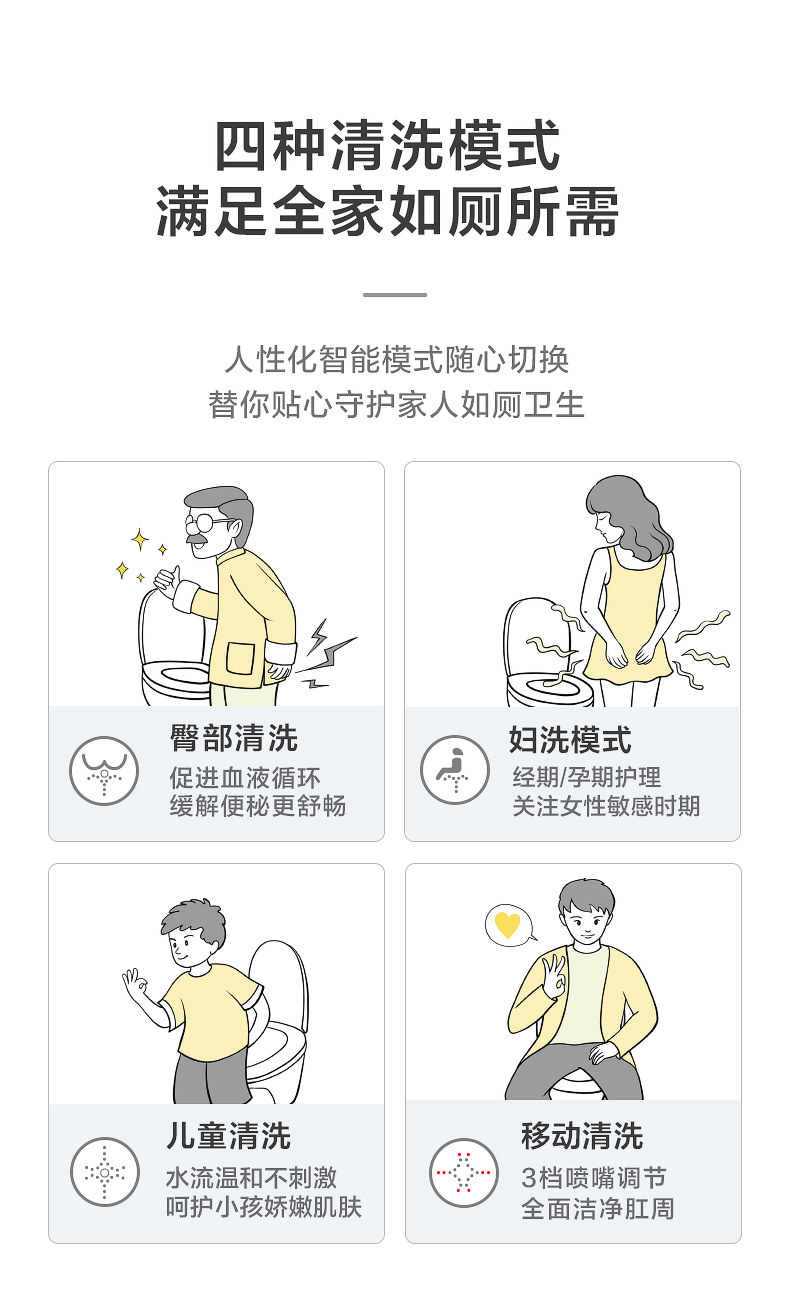 四种清洗模式
满足全家如厕所需

人性化智能模式随心切换
替你贴心守护家人如厕卫生

臀部清洗
促进血液循环
缓解便秘更舒畅

妇洗模式
经期/孕期护理
关注女性敏感时期

儿童清洗
水流温和不刺激
呵护小孩娇嫩肌肤

移动清洗
3档喷嘴调节
全面洁净肛周