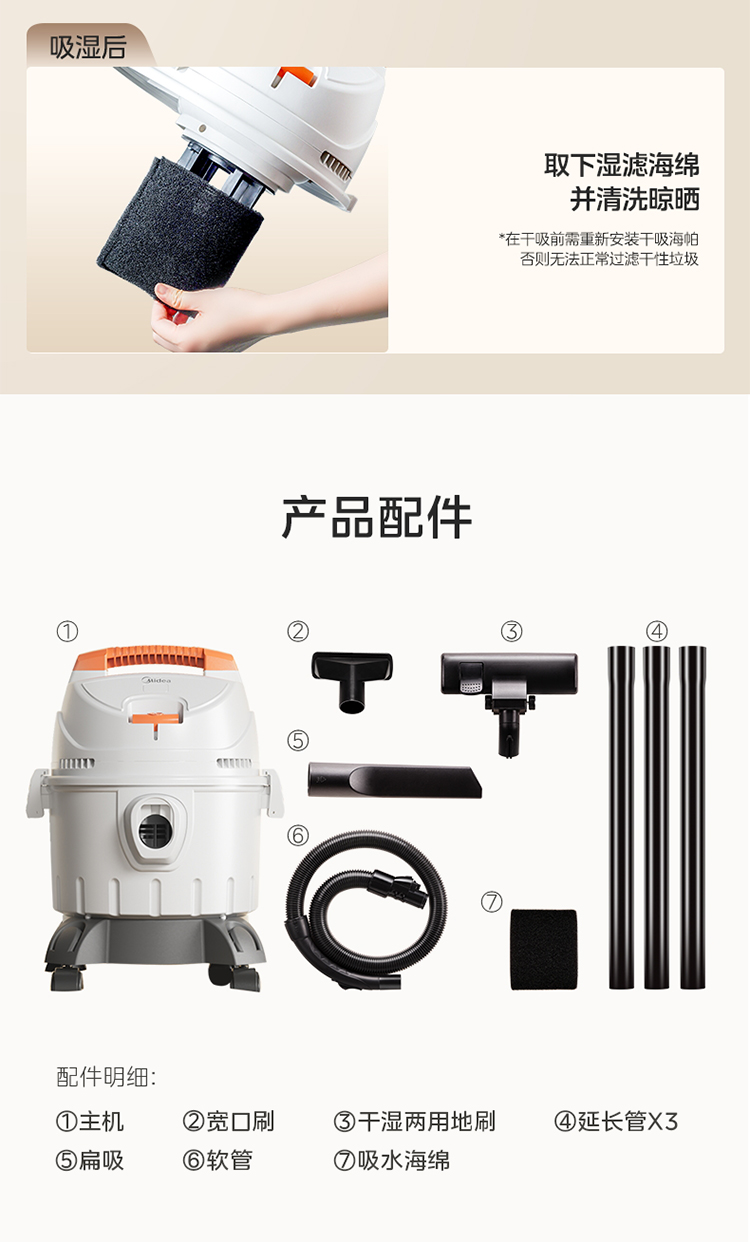 吸湿后

取下湿滤海绵
并清洗晾晒

*在干吸前需重新安装干吸海帕
否则无法正常过滤干性垃圾

产品配件

①

Midea

②

③

④

⑤

⑥

⑦

配件明细：

①主机 ②宽口刷 ③干湿两用地刷 ④延长管X3
⑤扁吸 ⑥软管 ⑦吸水海绵