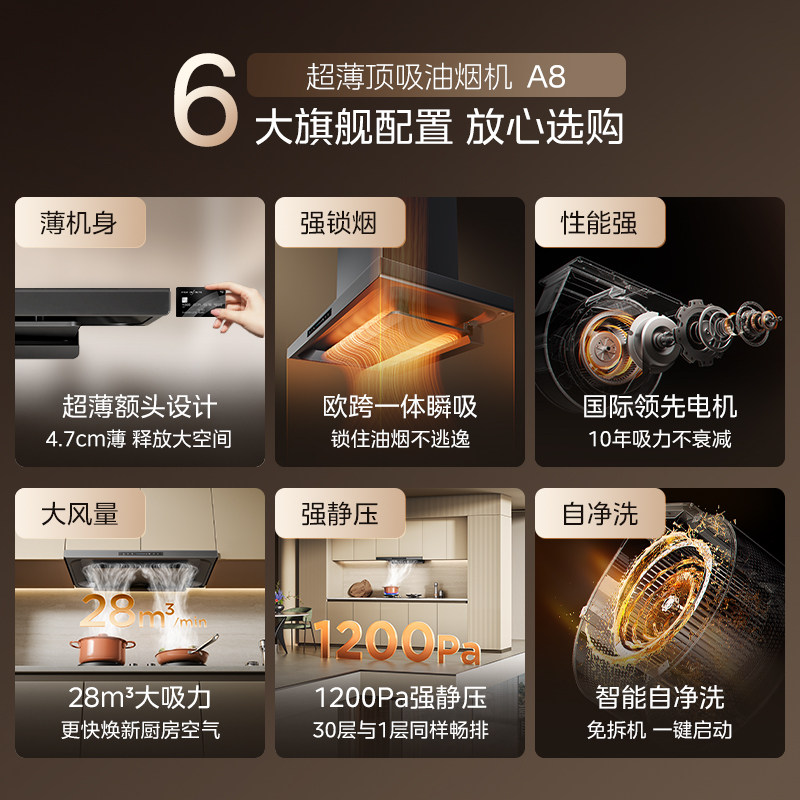 6 超薄顶吸油烟机 A8
大旗舰配置 放心选购

薄机身
超薄额头设计
4.7cm薄 释放大空间

强锁烟
欧跨一体瞬吸
锁住油烟不逃逸

性能强
国际领先电机
10年吸力不衰减

大风量
$28m^3/min$
$28m^3$大吸力
更快焕新厨房空气

强静压
1200Pa
1200Pa强静压
30层与1层同样畅排

自净洗
智能自净洗
免拆机 一键启动