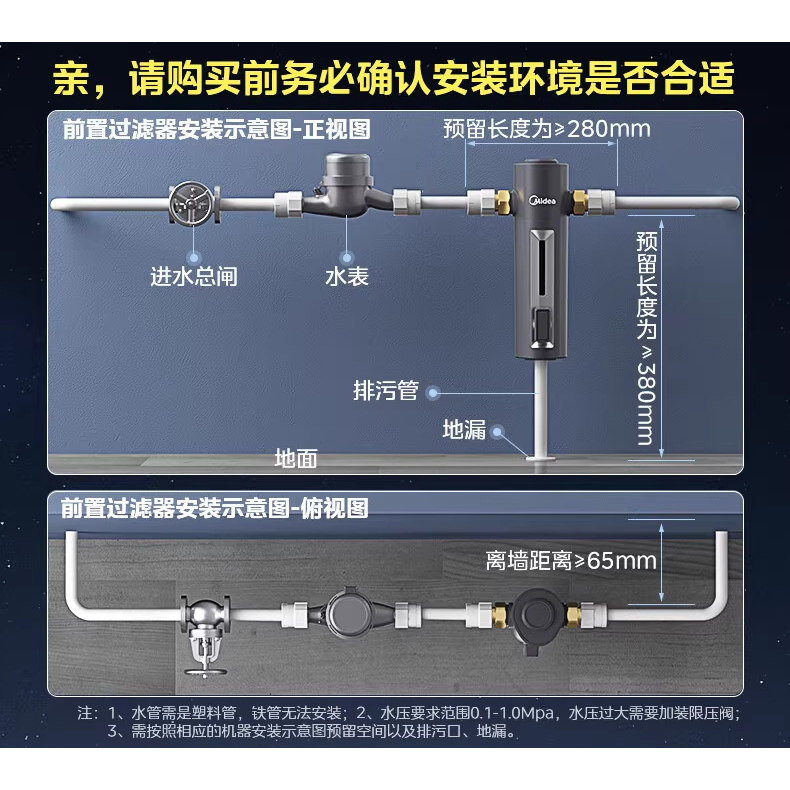 亲，请购买前务必确认安装环境是否合适

前置过滤器安装示意图-正视图

预留长度为≥280mm

Midea

进水总闸

水表

预留长度为≥380mm

排污管

地漏

地面

前置过滤器安装示意图-俯视图

离墙距离≥65mm

注：1、水管需是塑料管，铁管无法安装；2、水压要求范围0.1-1.0Mpa，水压过大需要加装限压阀；3、需按照相应的机器安装示意图预留空间以及排污口、地漏。