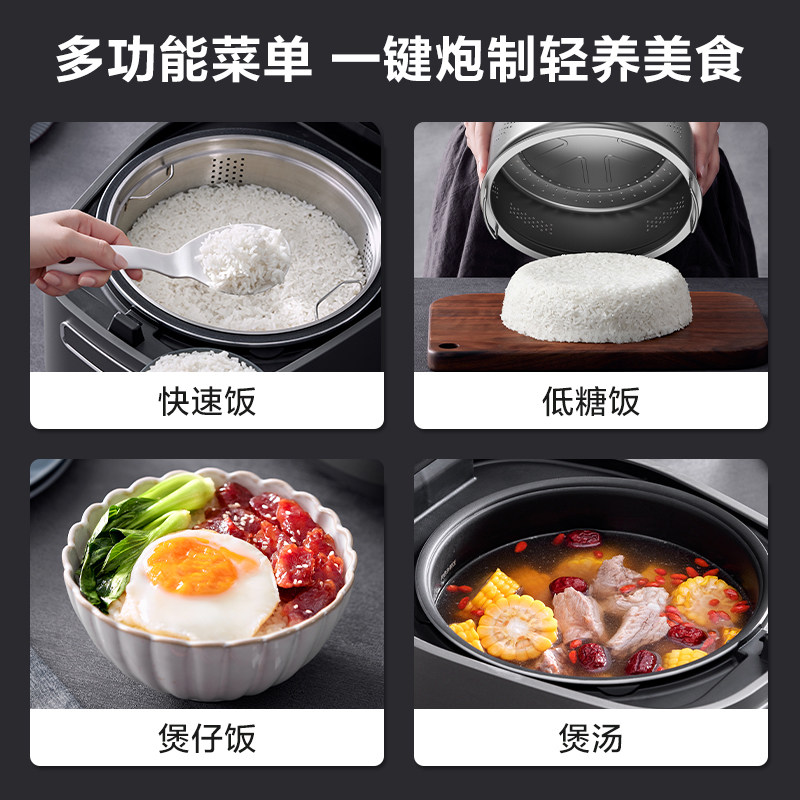 多功能菜单 一键炮制轻养美食

快速饭

低糖饭

煲仔饭

煲汤