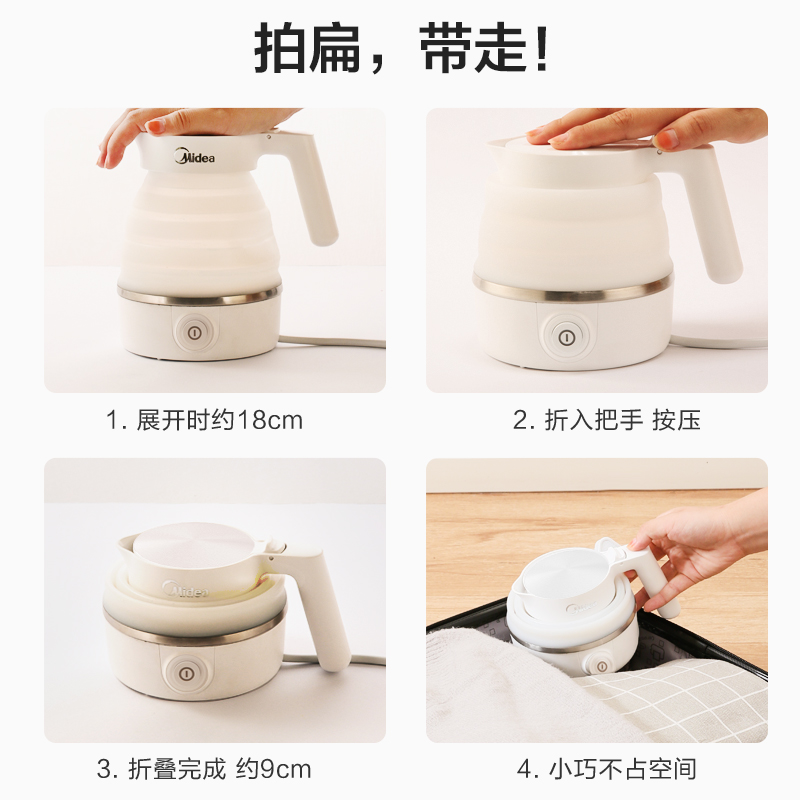 拍扁，带走!

Midea

1. 展开时约18cm

2. 折入把手 按压

Midea

3. 折叠完成 约9cm

4. 小巧不占空间