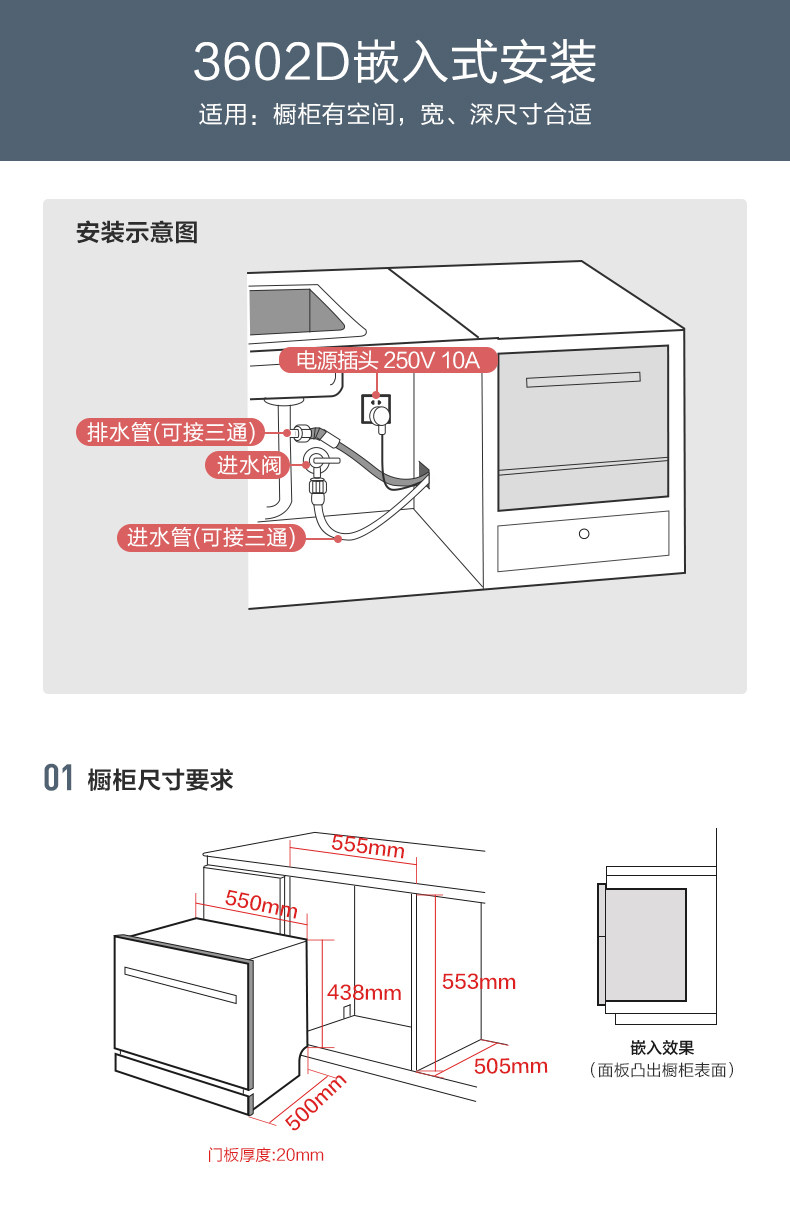 3602D嵌入式安装

适用：橱柜有空间，宽、深尺寸合适

安装示意图

电源插头 250V 10A

排水管(可接三通)

进水阀

进水管(可接三通)

01 橱柜尺寸要求

555mm

550mm

438mm

553mm

505mm

500mm

门板厚度:20mm

嵌入效果
（面板凸出橱柜表面）