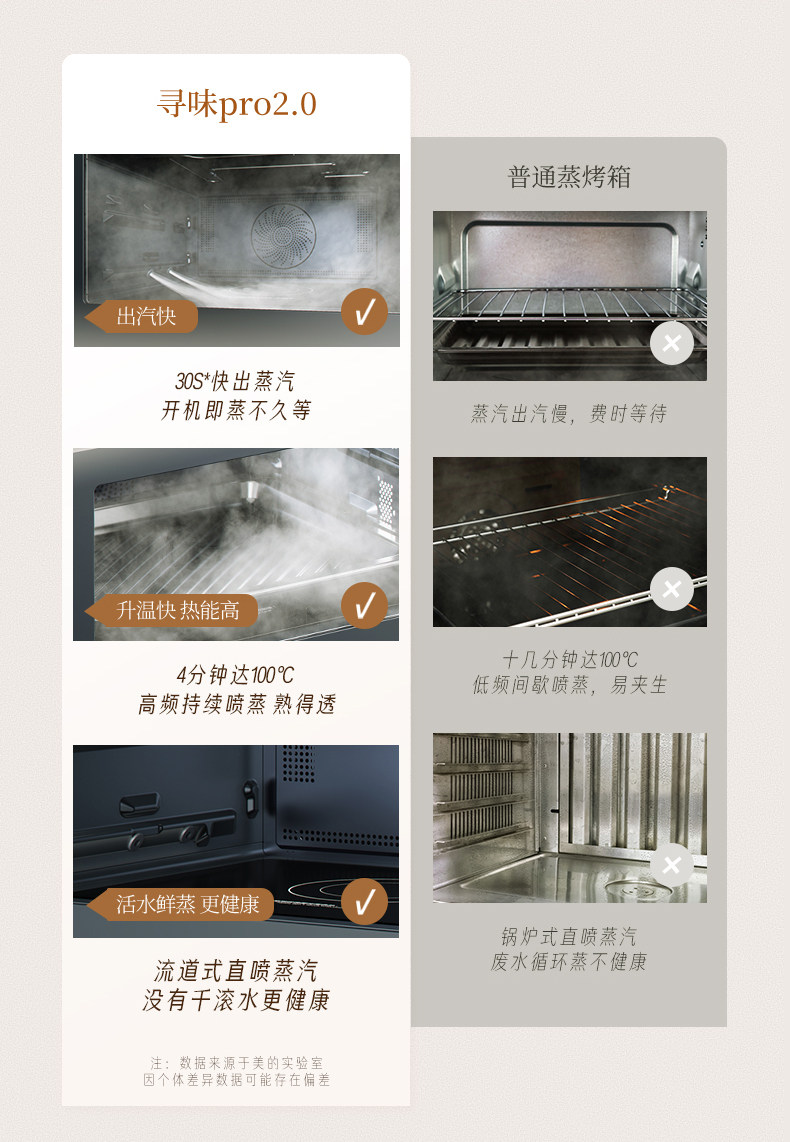 寻味pro2.0

出汽快

30S*快出蒸汽
开机即蒸不久等

升温快 热能高

4分钟达100℃
高频持续喷蒸 熟得透

活水鲜蒸 更健康

流道式直喷蒸汽
没有千滚水更健康

注：数据来源于美的实验室
因个体差异数据可能存在偏差

普通蒸烤箱

蒸汽出汽慢，费时等待

十几分钟达100℃
低频间歇喷蒸，易夹生

锅炉式直喷蒸汽
废水循环蒸不健康