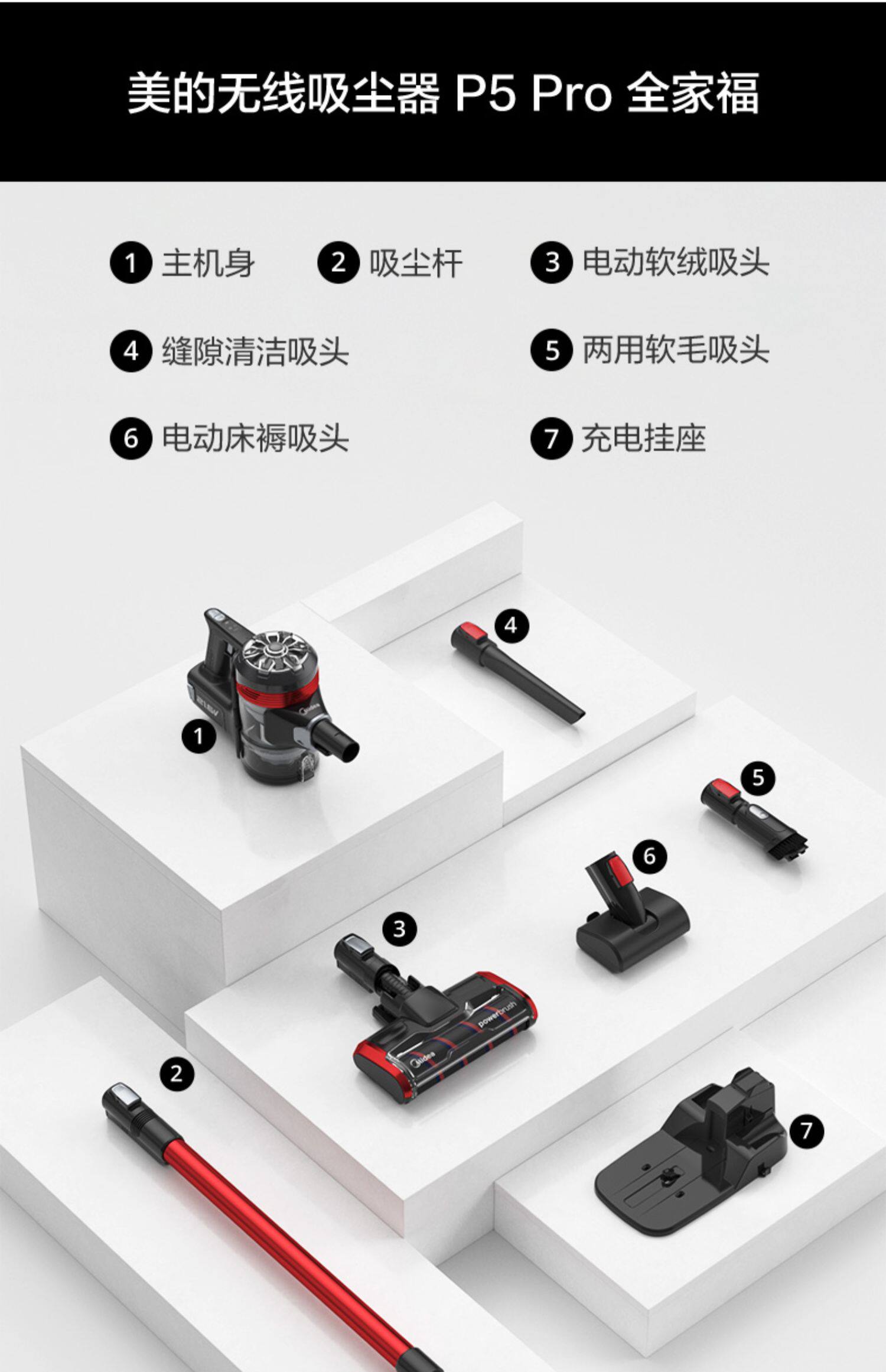 美的无线吸尘器 P5 Pro 全家福

1 主机身
2 吸尘杆
3 电动软绒吸头
4 缝隙清洁吸头
5 两用软毛吸头
6 电动床褥吸头
7 充电挂座

4

Midea
1

5

6

3

powerbrush
Midea

2

7