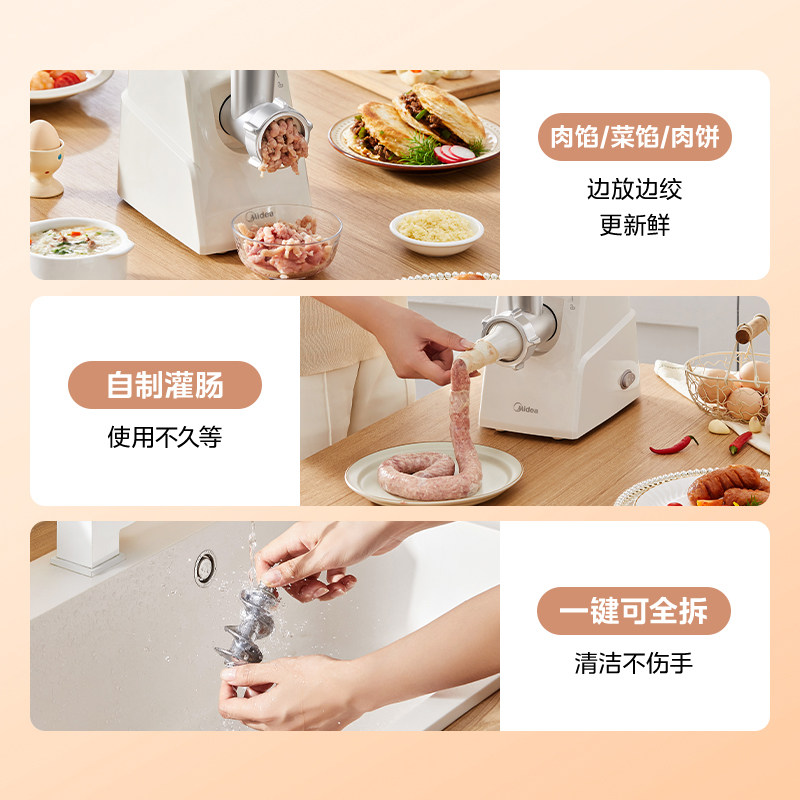 Midea

肉馅/菜馅/肉饼

边放边绞
更新鲜

自制灌肠

使用不久等

Midea

一键可全拆

清洁不伤手