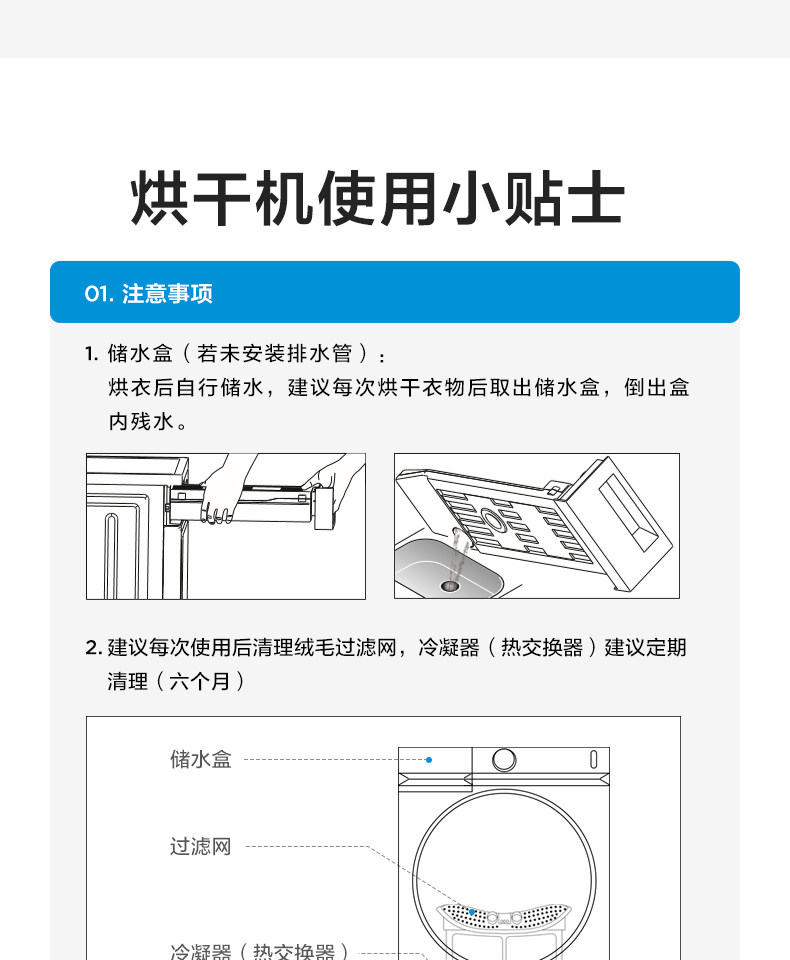 烘干机使用小贴士

01. 注意事项

1. 储水盒（若未安装排水管）：
烘衣后自行储水，建议每次烘干衣物后取出储水盒，倒出盒内残水。

2. 建议每次使用后清理绒毛过滤网，冷凝器（热交换器）建议定期清理（六个月）

储水盒

过滤网

冷凝器（热交换器）