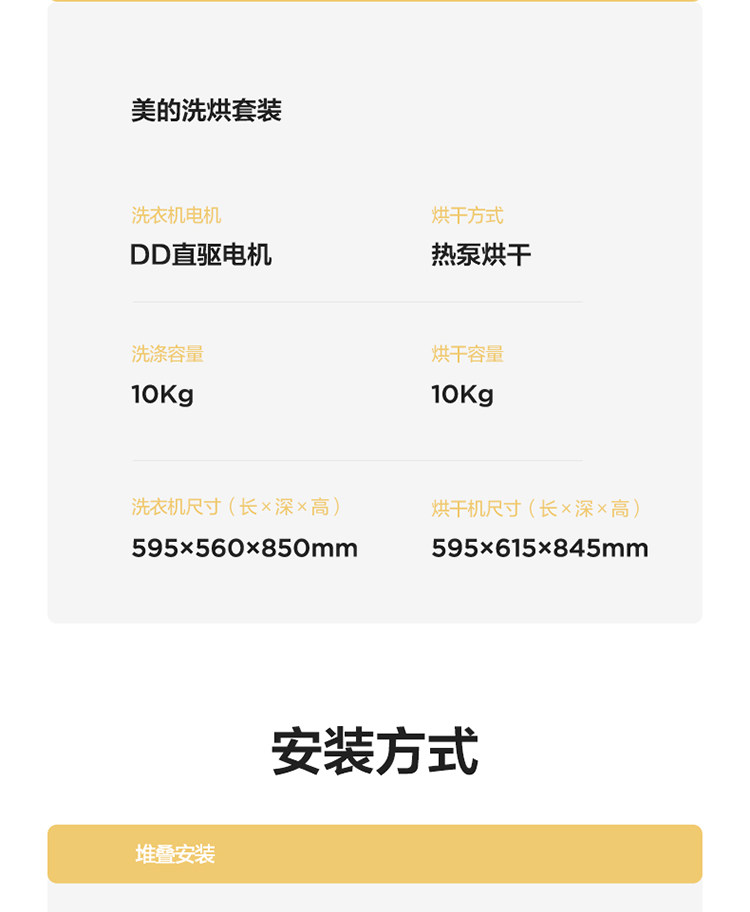 美的洗烘套装

洗衣机电机
DD直驱电机

烘干方式
热泵烘干

洗涤容量
10Kg

烘干容量
10Kg

洗衣机尺寸（长×深×高）
595×560×850mm

烘干机尺寸（长×深×高）
595×615×845mm

安装方式

堆叠安装