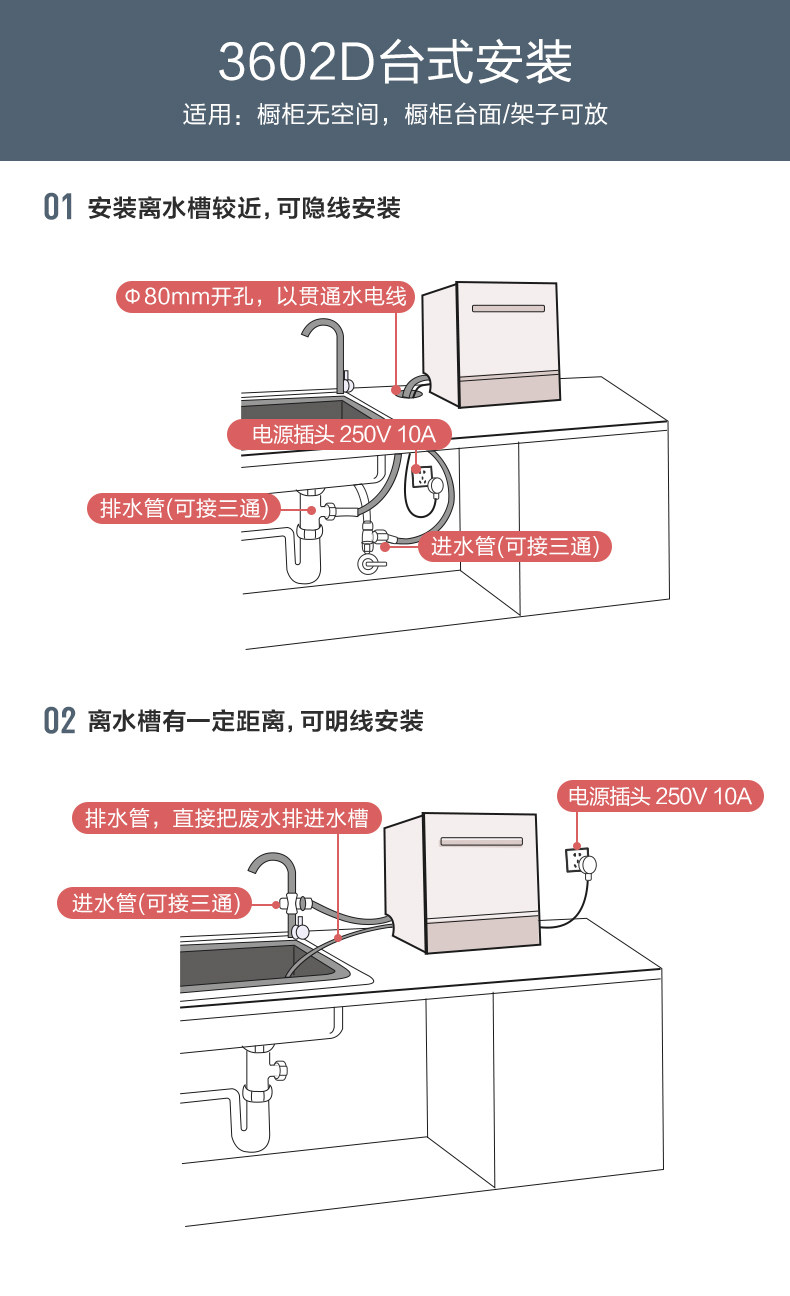 3602D台式安装

适用：橱柜无空间，橱柜台面/架子可放

01 安装离水槽较近，可隐线安装

Φ80mm开孔，以贯通水电线

电源插头 250V 10A

排水管(可接三通)

进水管(可接三通)

02 离水槽有一定距离，可明线安装

排水管，直接把废水排进水槽

电源插头 250V 10A

进水管(可接三通)