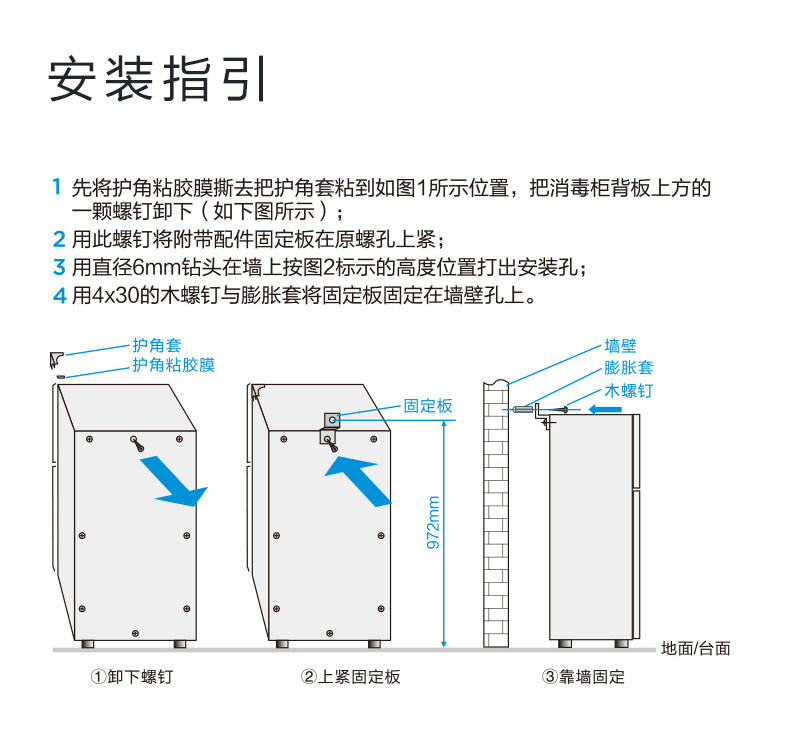 安装指引

1 先将护角粘胶膜撕去把护角套粘到如图1所示位置，把消毒柜背板上方的一颗螺钉卸下（如下图所示）；
2 用此螺钉将附带配件固定板在原螺孔上紧；
3 用直径6mm钻头在墙上按图2标示的高度位置打出安装孔；
4 用4x30的木螺钉与膨胀套将固定板固定在墙壁孔上。

护角套
护角粘胶膜
固定板
972mm
墙壁
膨胀套
木螺钉
地面/台面

①卸下螺钉
②上紧固定板
③靠墙固定