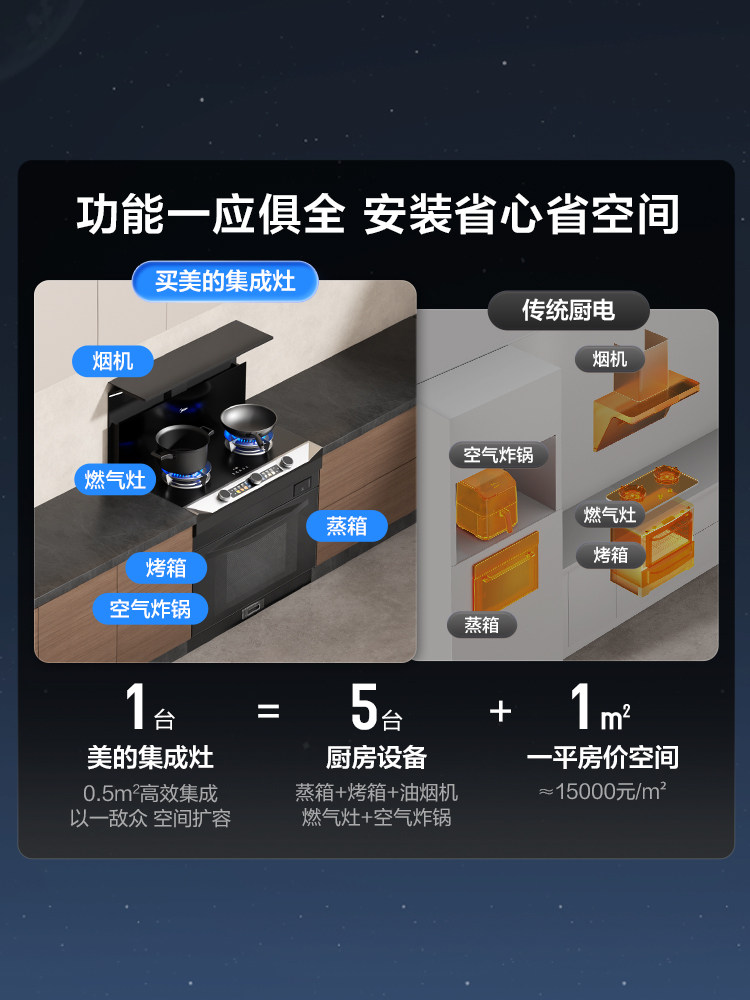 功能一应俱全 安装省心省空间

买美的集成灶

烟机

燃气灶

蒸箱

烤箱

空气炸锅

传统厨电

烟机

空气炸锅

燃气灶

烤箱

蒸箱

1台
美的集成灶
0.5m²高效集成
以一敌众 空间扩容

=

5台
厨房设备
蒸箱+烤箱+油烟机
燃气灶+空气炸锅

+

1m²
一平房价空间
≈15000元/m²