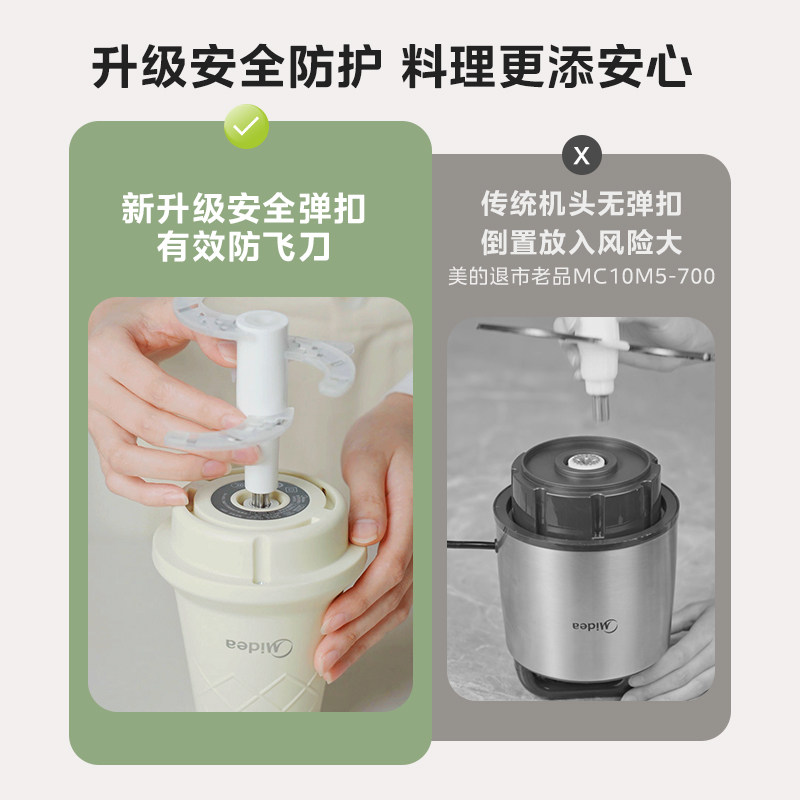 升级安全防护 料理更添安心

新升级安全弹扣
有效防飞刀

Midea

X

传统机头无弹扣
倒置放入风险大
美的退市老品MC10M5-700

Midea