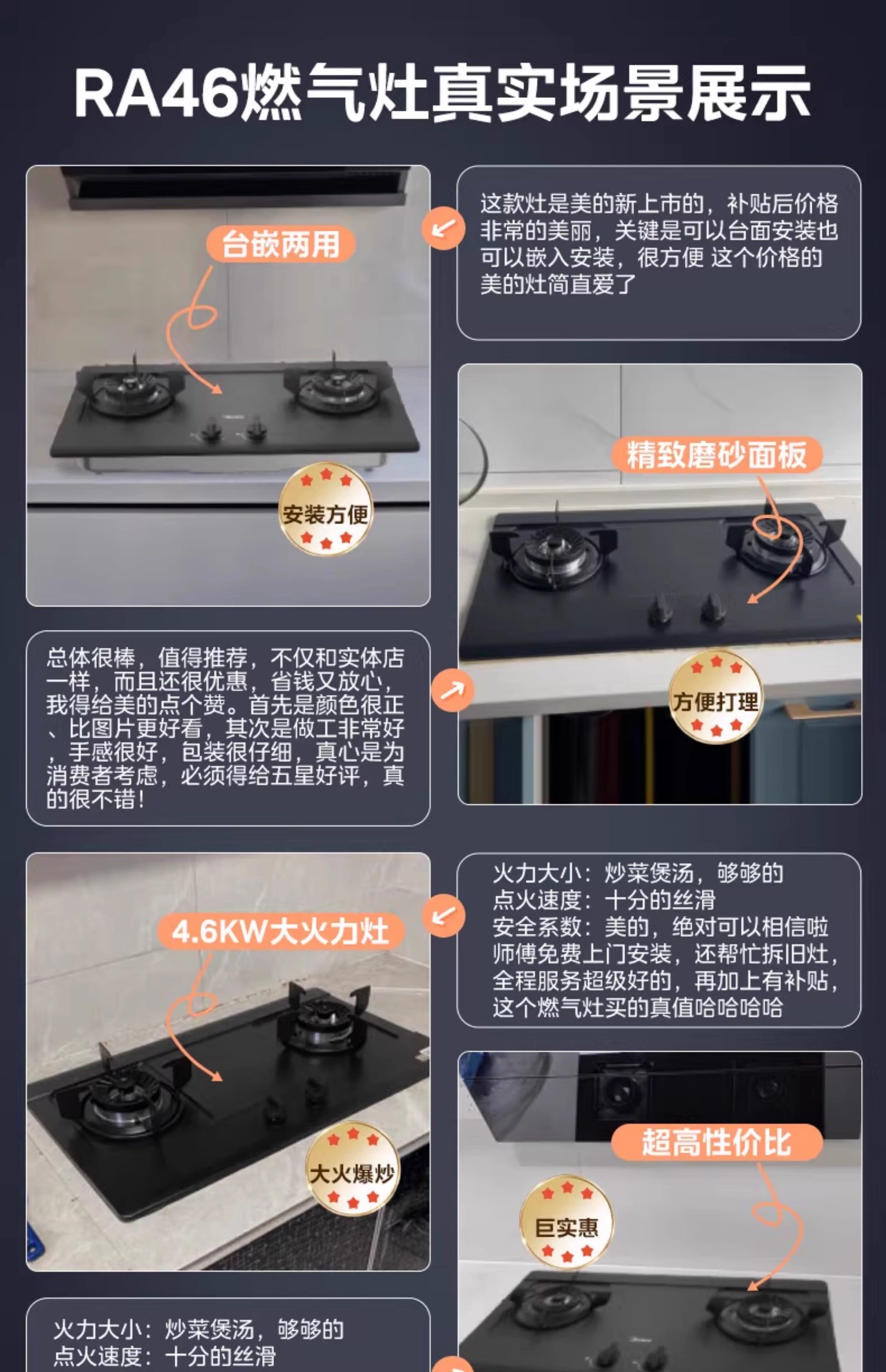 RA46燃气灶真实场景展示

台嵌两用

安装方便

这款灶是美的新上市的，补贴后价格非常的美丽，关键是可以台面安装也可以嵌入安装，很方便 这个价格的美的灶简直爱了

精致磨砂面板

方便打理

总体很棒，值得推荐，不仅和实体店一样，而且还很优惠，省钱又放心，我得给美的点个赞。首先是颜色很正、比图片更好看，其次是做工非常好，手感很好，包装很仔细，真心是为消费者考虑，必须得给五星好评，真的很不错！

4.6KW大火力灶

大火爆炒

火力大小：炒菜煲汤，够够的
点火速度：十分的丝滑
安全系数：美的，绝对可以相信啦
师傅免费上门安装，还帮忙拆旧灶，全程服务超级好的，再加上有补贴，这个燃气灶买的真值哈哈哈哈

超高性价比

巨实惠

火力大小：炒菜煲汤，够够的
点火速度：十分的丝滑