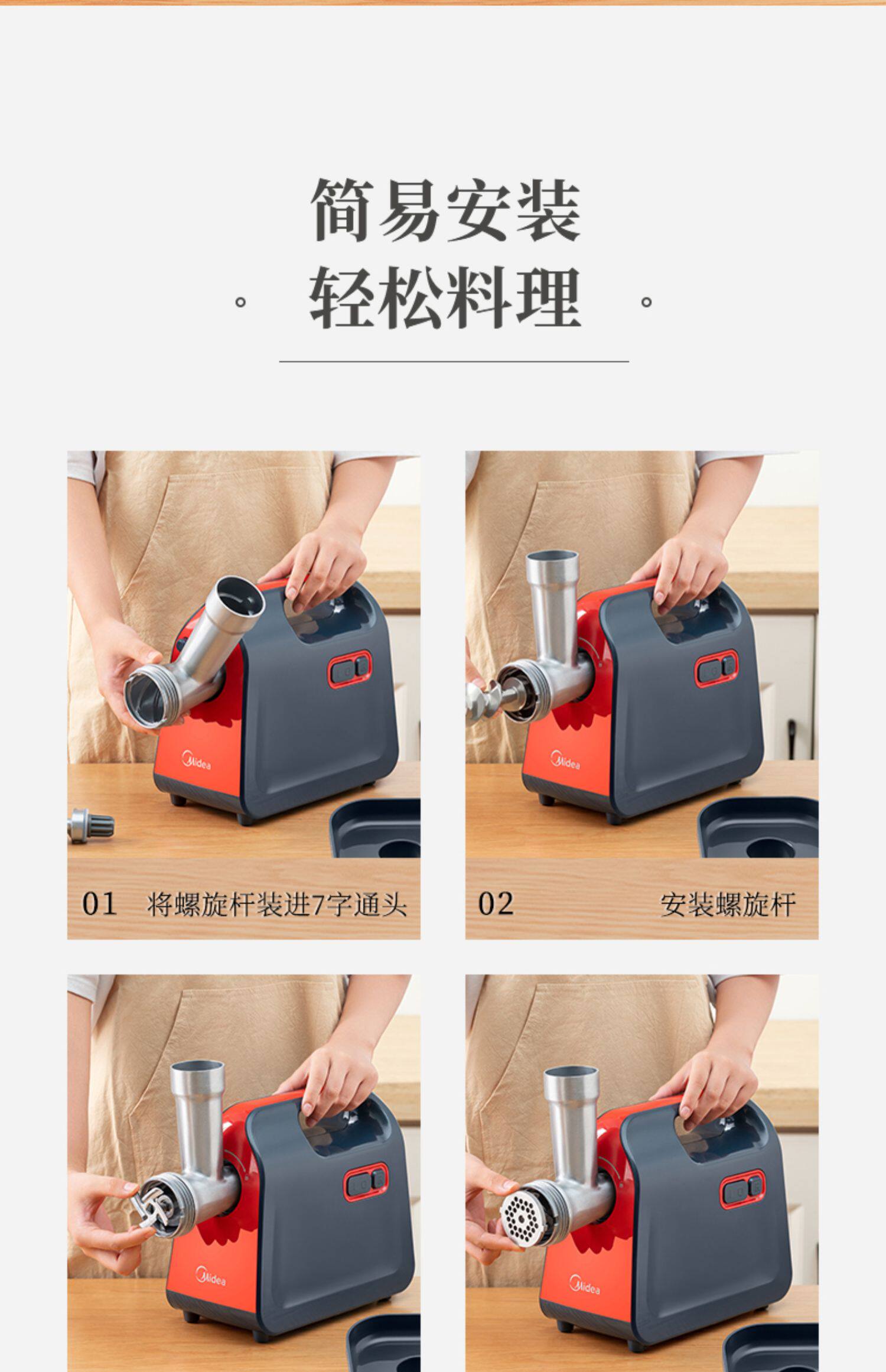 简易安装
轻松料理

Midea

01 将螺旋杆装进7字通头

Midea

02 安装螺旋杆

Midea

Midea