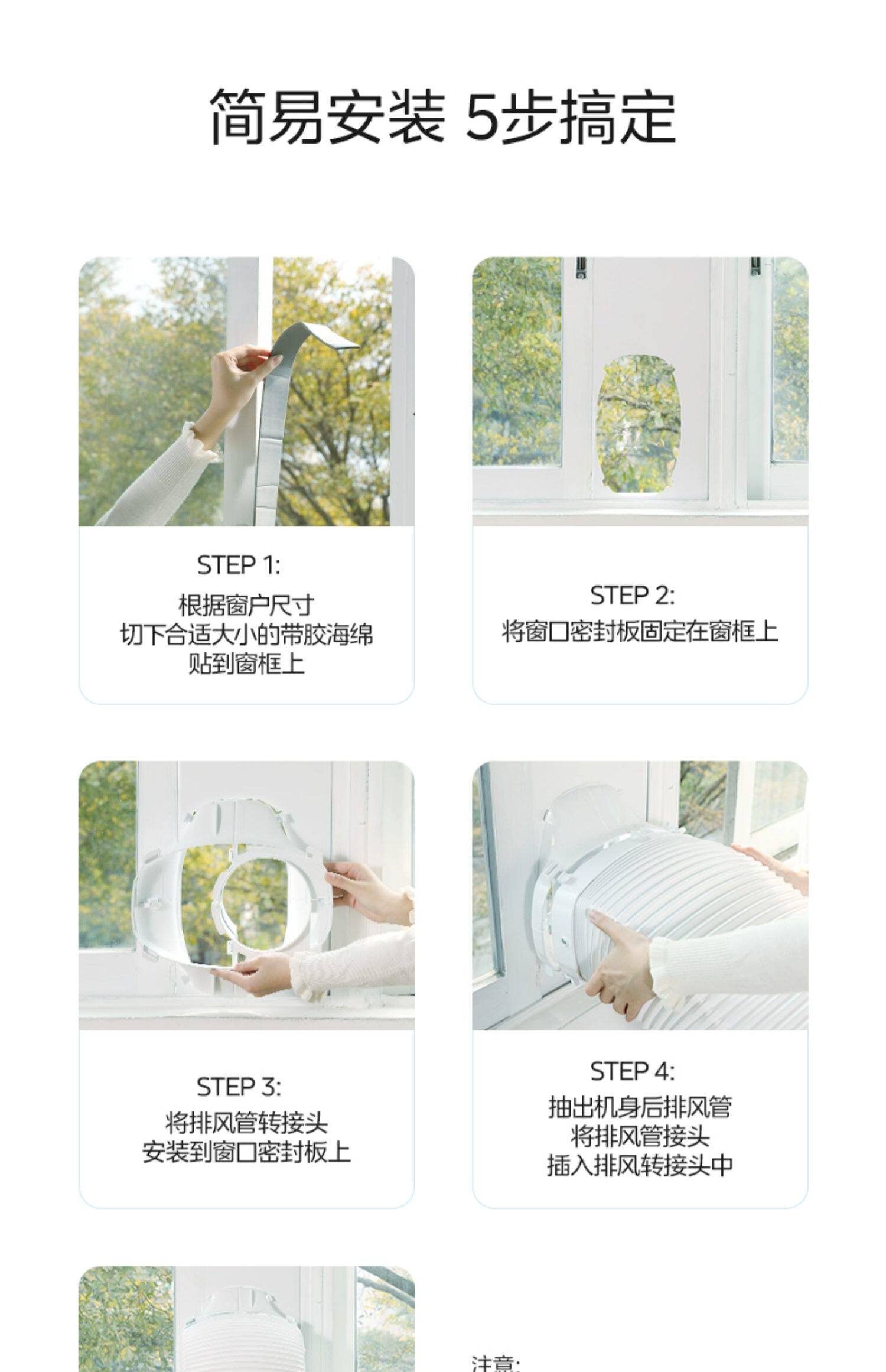 简易安装 5步搞定

STEP 1:
根据窗户尺寸
切下合适大小的带胶海绵
贴到窗框上

STEP 2:
将窗口密封板固定在窗框上

STEP 3:
将排风管转接头
安装到窗口密封板上

STEP 4:
抽出机身后排风管
将排风管接头
插入排风转接头中

注意: