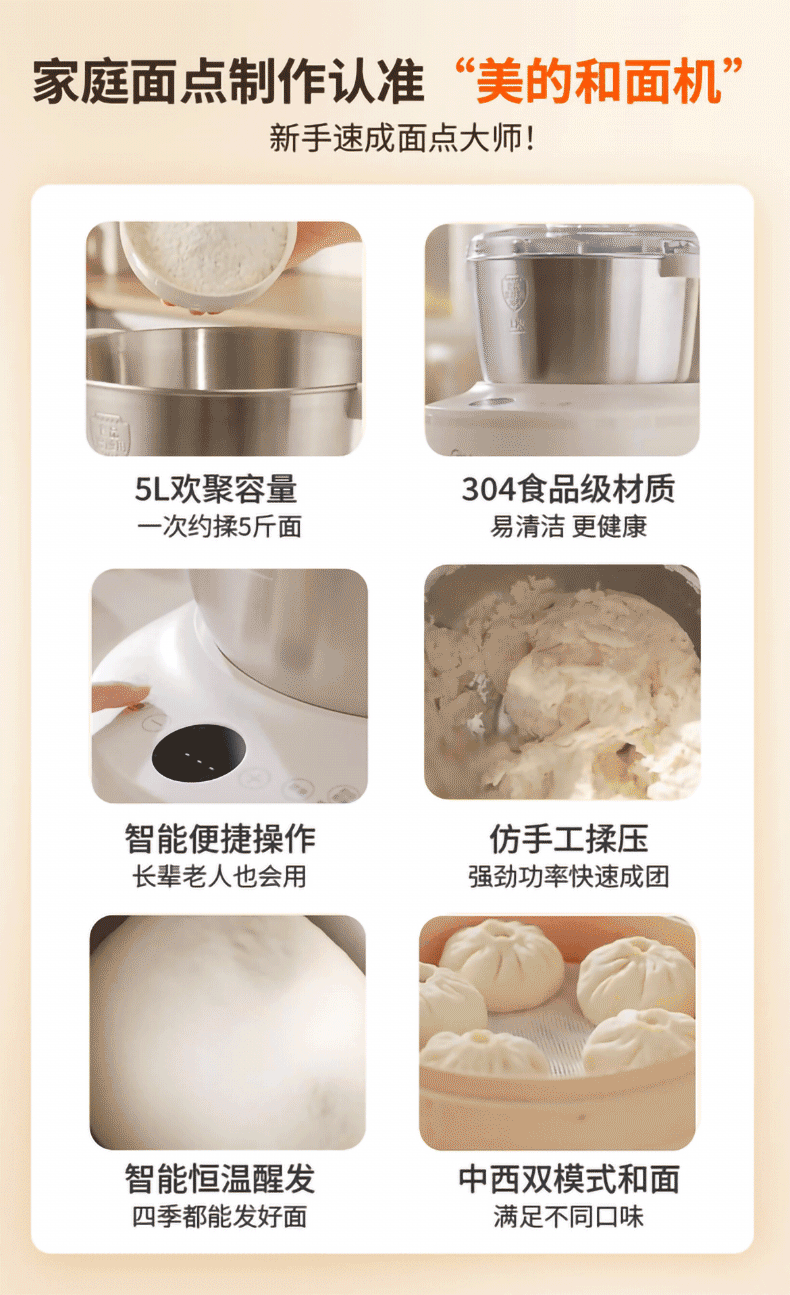 家庭面点制作认准“美的和面机”
新手速成面点大师！

5L欢聚容量
一次约揉5斤面

304食品级材质
易清洁 更健康

智能便捷操作
长辈老人也会用

仿手工揉压
强劲功率快速成团

智能恒温醒发
四季都能发好面

中西双模式和面
满足不同口味