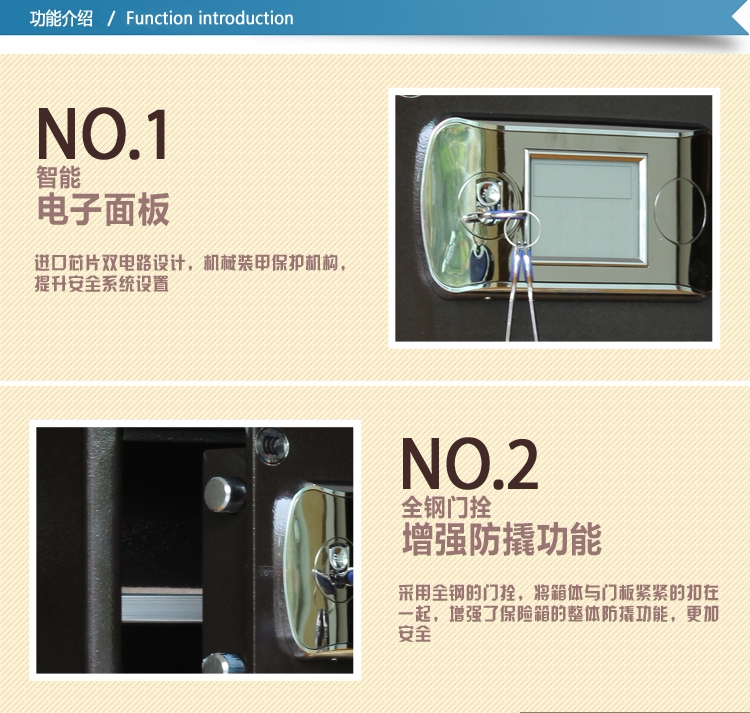 功能介绍 / Function introduction

NO.1
智能
电子面板

进口芯片双电路设计，机械装甲保护机构，提升安全系统设置

NO.2
全钢门拴
增强防撬功能

采用全钢的门拴，将箱体与门板紧紧的扣在一起，增强了保险箱的整体防撬功能，更加安全