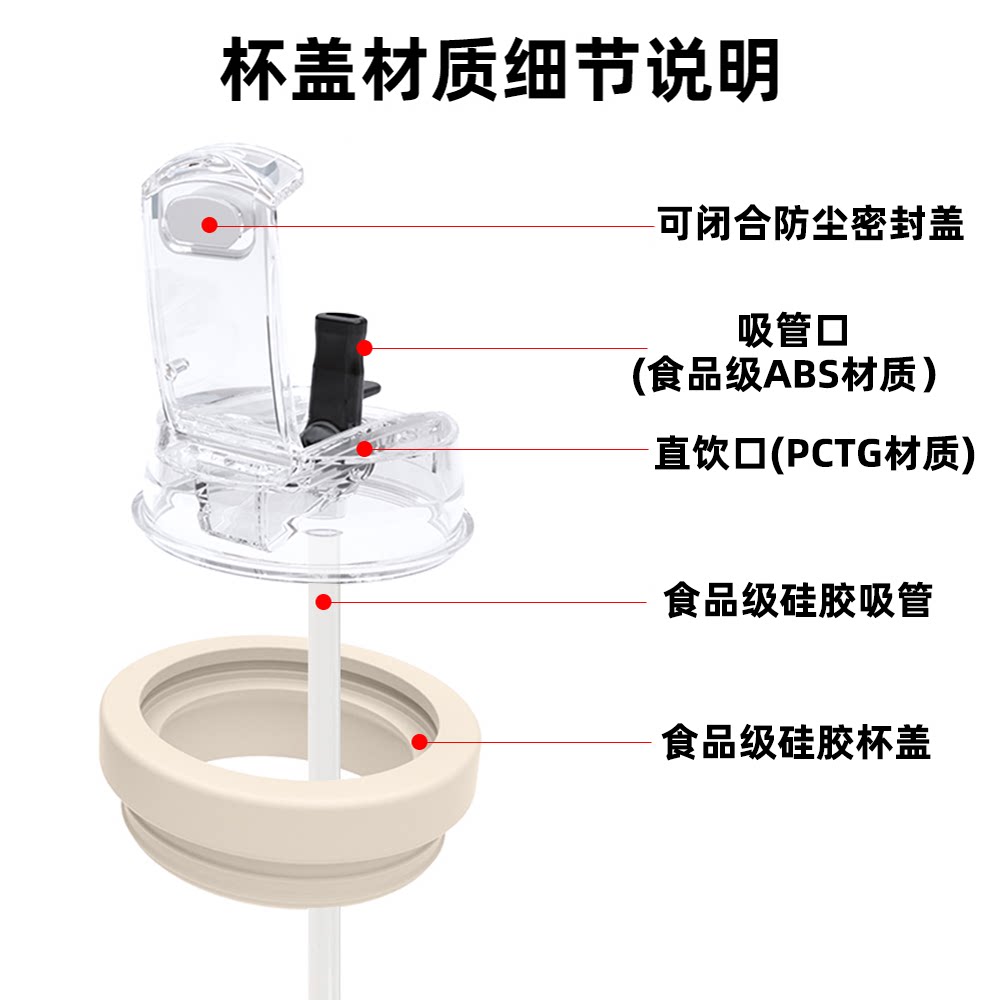 杯盖材质细节说明

可闭合防尘密封盖

吸管口
(食品级ABS材质)

直饮口(PCTG材质)

食品级硅胶吸管

食品级硅胶杯盖