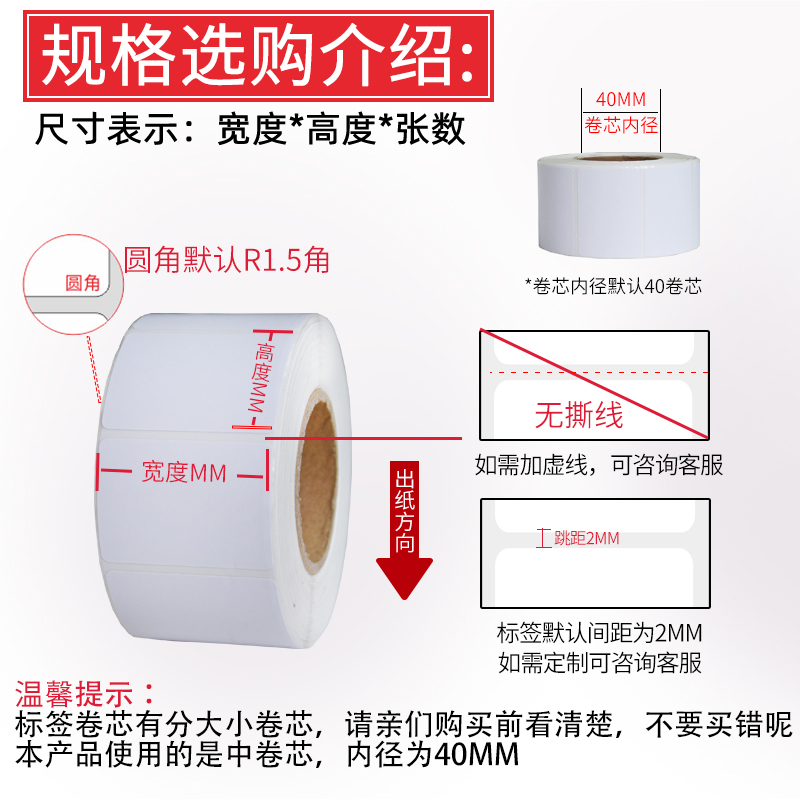 规格选购介绍:

尺寸表示：宽度*高度*张数

40MM
卷芯内径

*卷芯内径默认40卷芯

圆角

圆角默认R1.5角

高度MM

宽度MM

出纸方向

无撕线

如需加虚线，可咨询客服

跳距2MM

标签默认间距为2MM
如需定制可咨询客服

温馨提示：
标签卷芯有分大小卷芯，请亲们购买前看清楚，不要买错呢
本产品使用的是中卷芯，内径为40MM