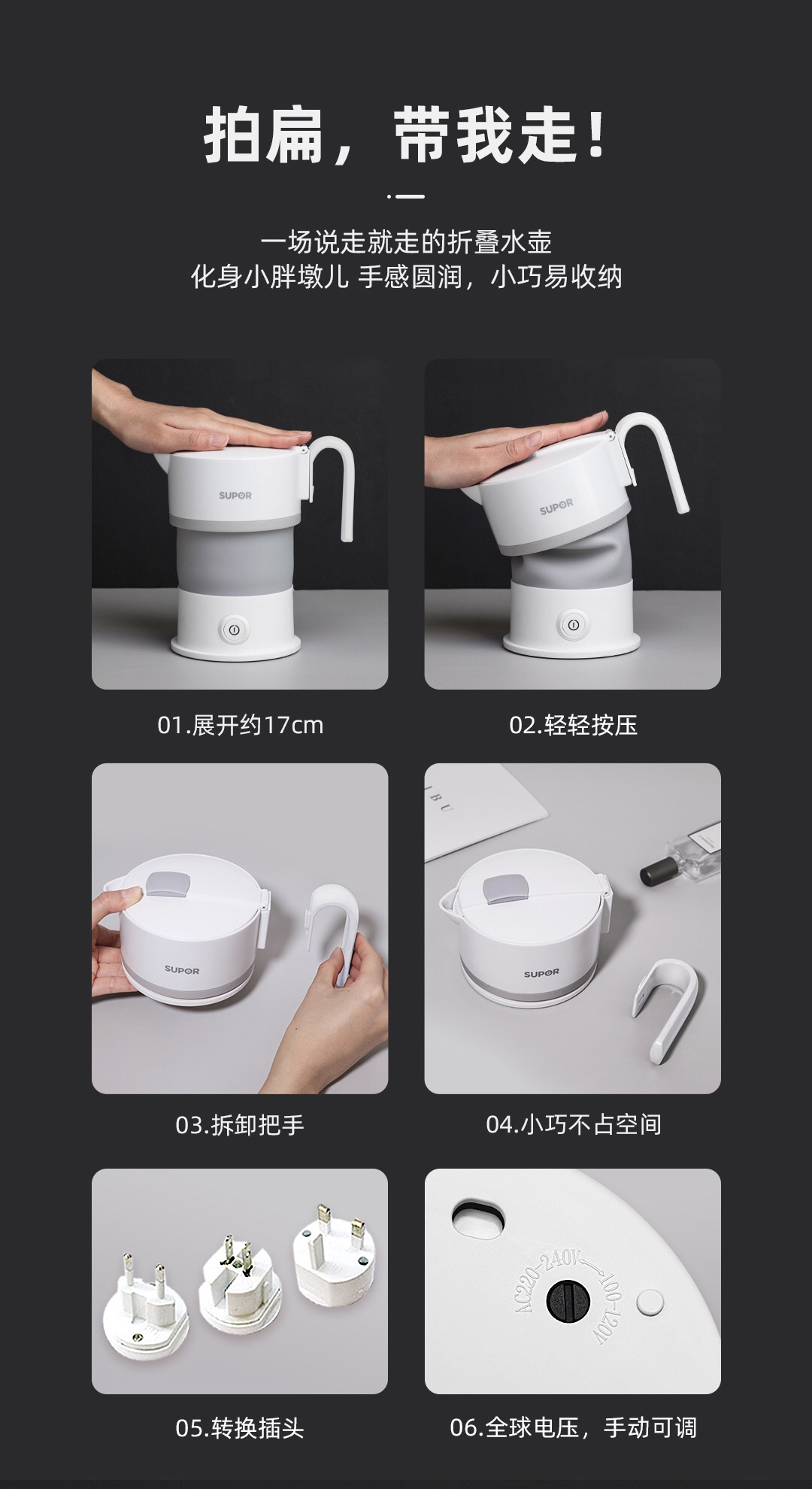 拍扁，带我走！

一场说走就走的折叠水壶
化身小胖墩儿 手感圆润，小巧易收纳

SUPOR

SUPOR

01.展开约17cm

02.轻轻按压

SUPOR

SUPOR

03.拆卸把手

04.小巧不占空间

AC220-240V 100-120V

05.转换插头

06.全球电压，手动可调