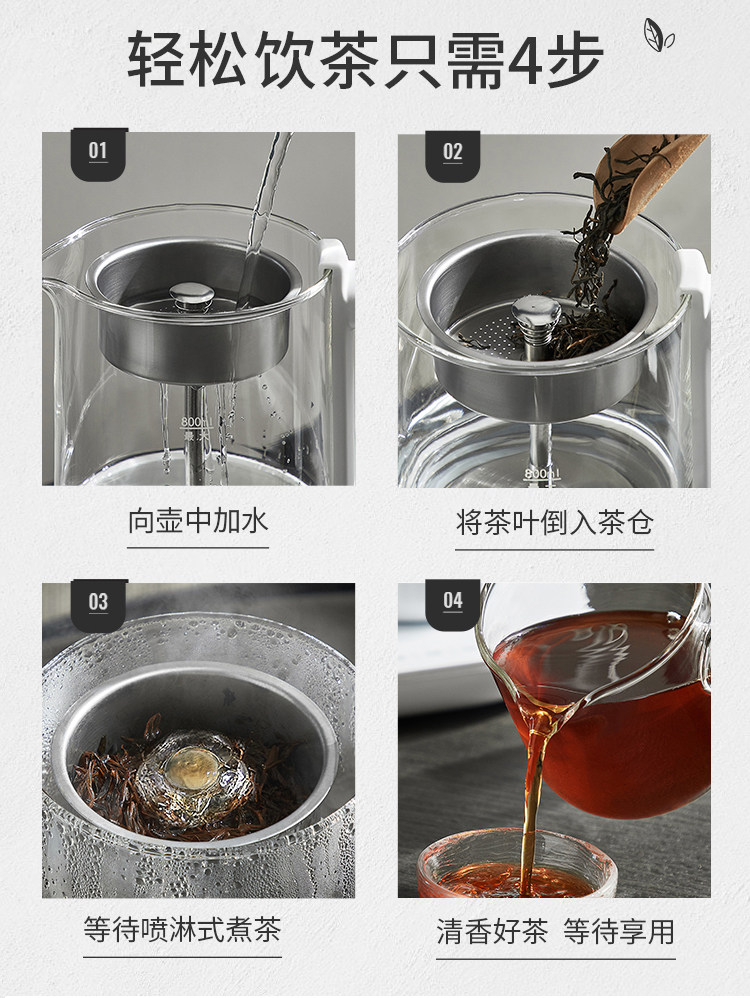 轻松饮茶只需4步

01

800ml

向壶中加水

02

800ml

将茶叶倒入茶仓

03

等待喷淋式煮茶

04

清香好茶 等待享用