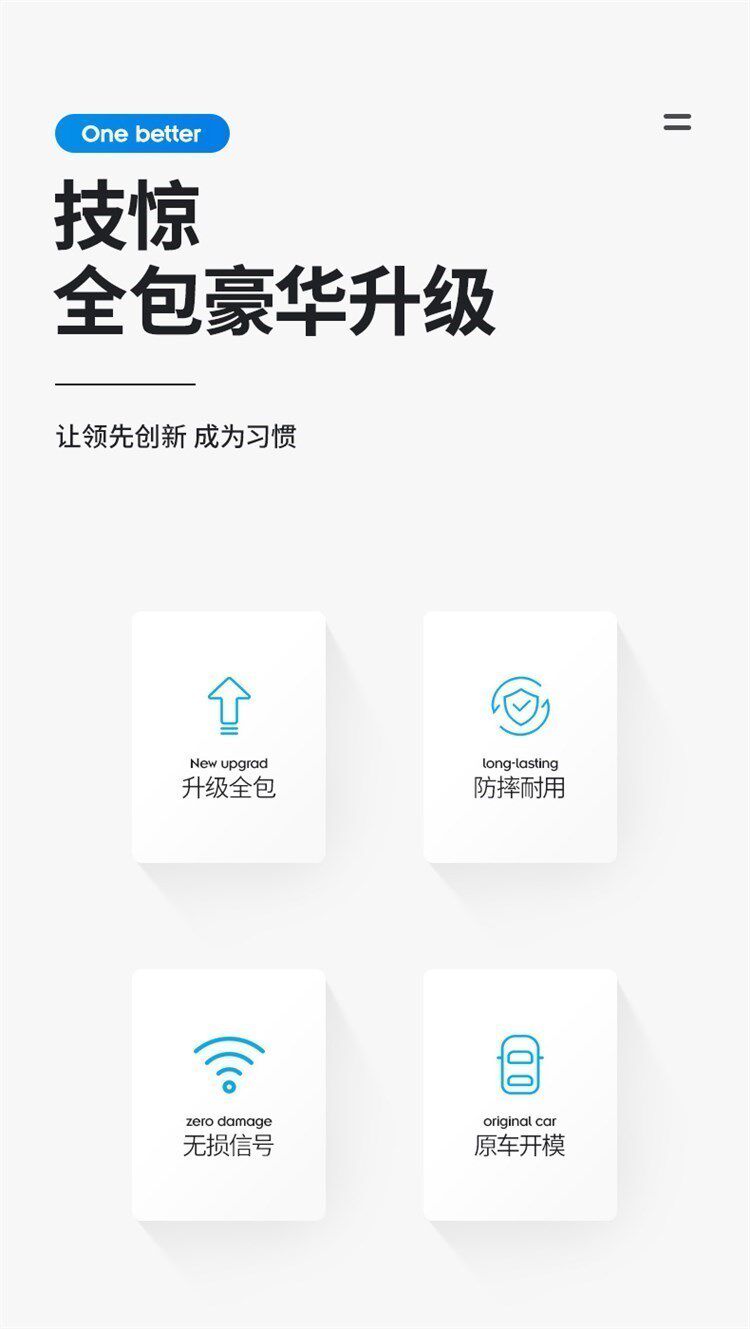 One better

技惊
全包豪华升级

让领先创新 成为习惯

New upgrad
升级全包

long-lasting
防摔耐用

zero damage
无损信号

original car
原车开模