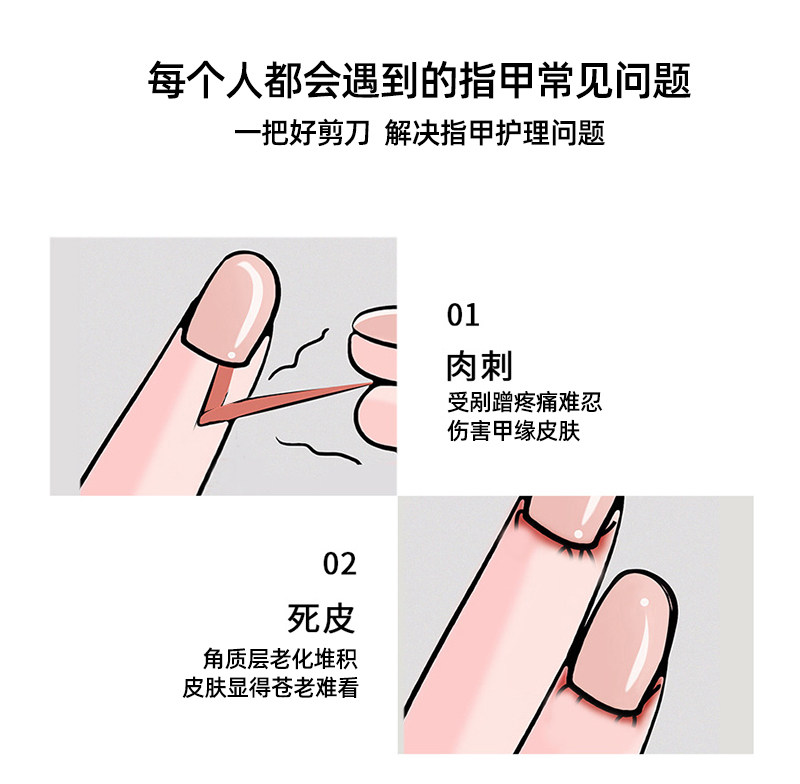 每个人都会遇到的指甲常见问题
一把好剪刀 解决指甲护理问题

01
肉刺
受剐蹭疼痛难忍
伤害甲缘皮肤

02
死皮
角质层老化堆积
皮肤显得苍老难看