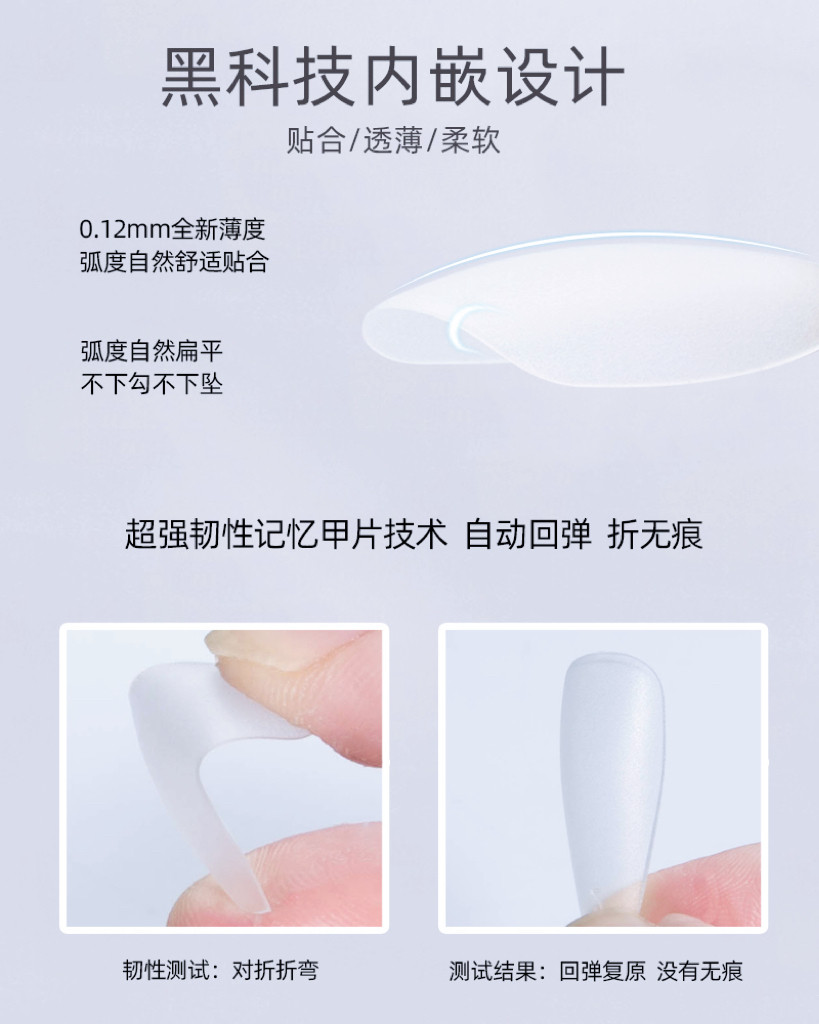 黑科技内嵌设计

贴合/透薄/柔软

0.12mm全新薄度
弧度自然舒适贴合

弧度自然扁平
不下勾不下坠

超强韧性记忆甲片技术 自动回弹 折无痕

韧性测试：对折折弯

测试结果：回弹复原 没有无痕