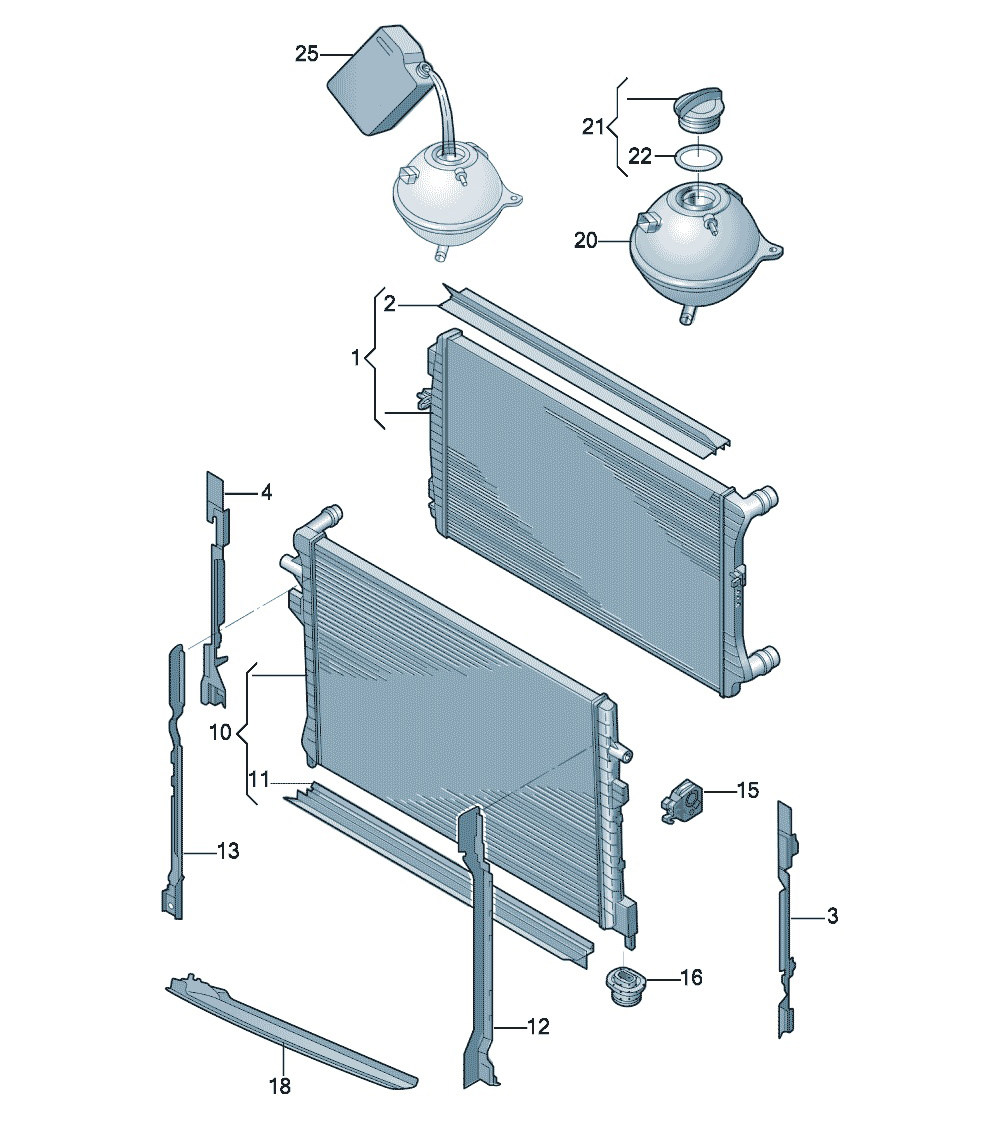 25
21
22
20
2
1
4
10
11
15
13
3
16
12
18