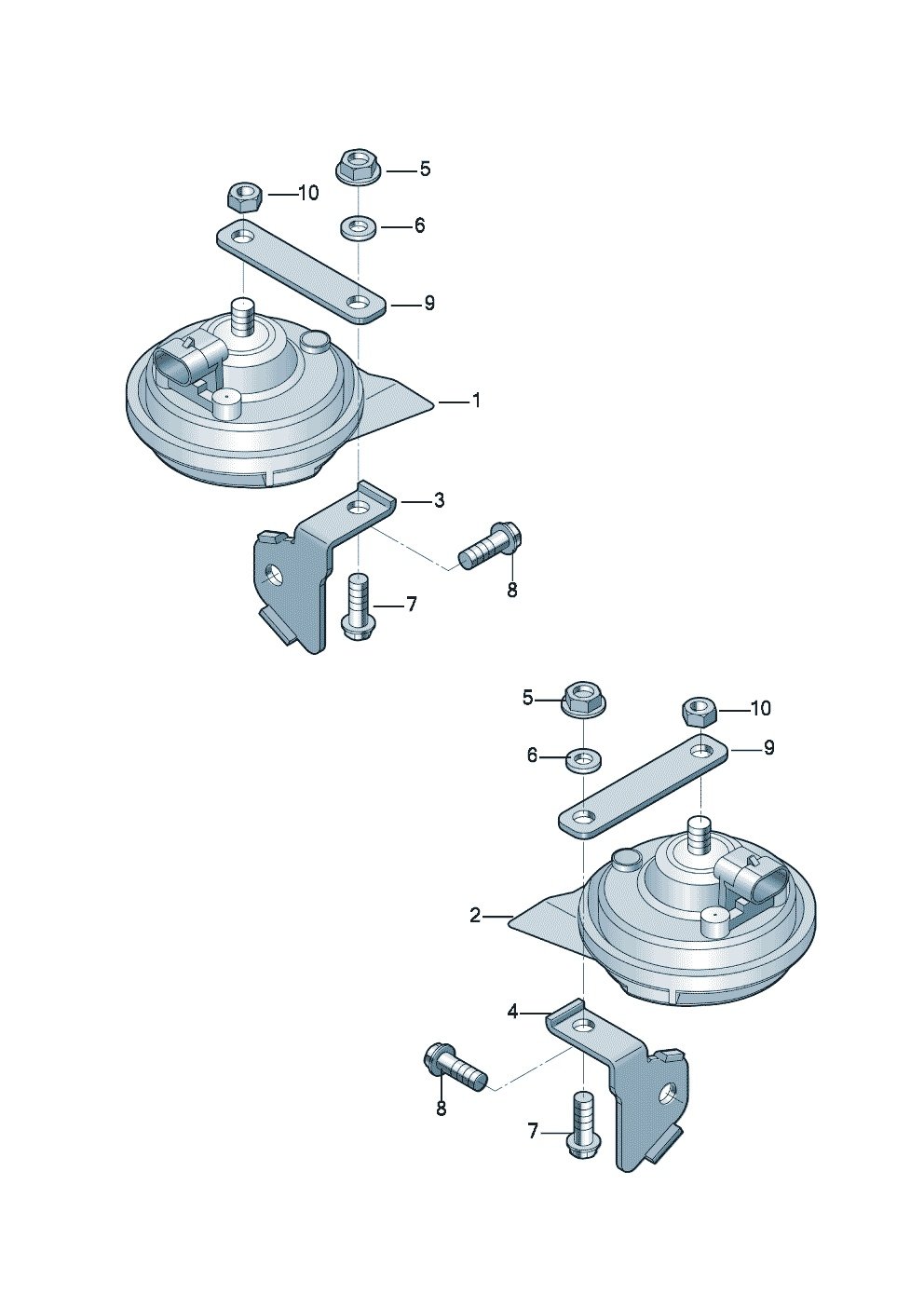 5
10
6
9
1
3
8
7
5
10
6
9
2
4
8
7