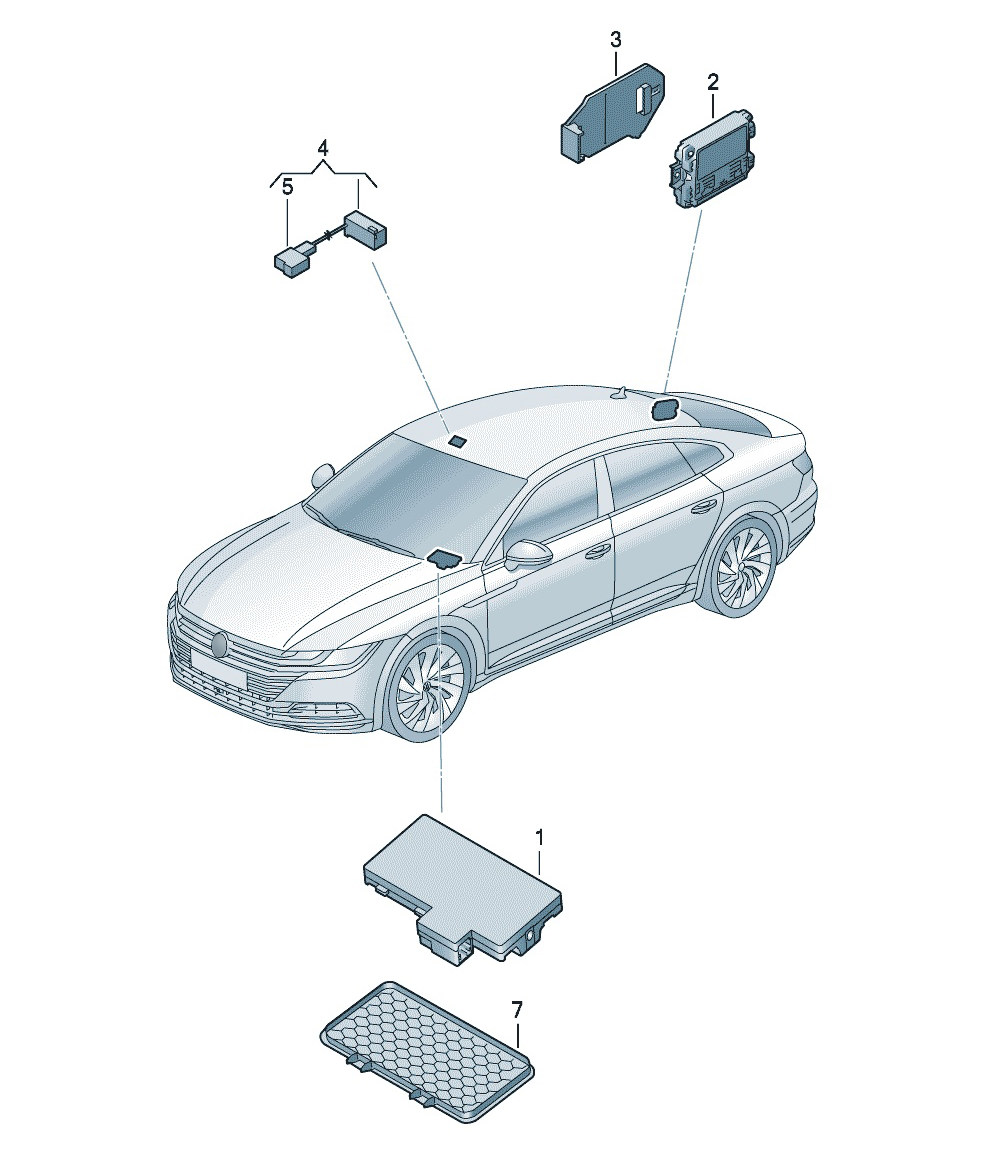 3
2
4
5
1
7