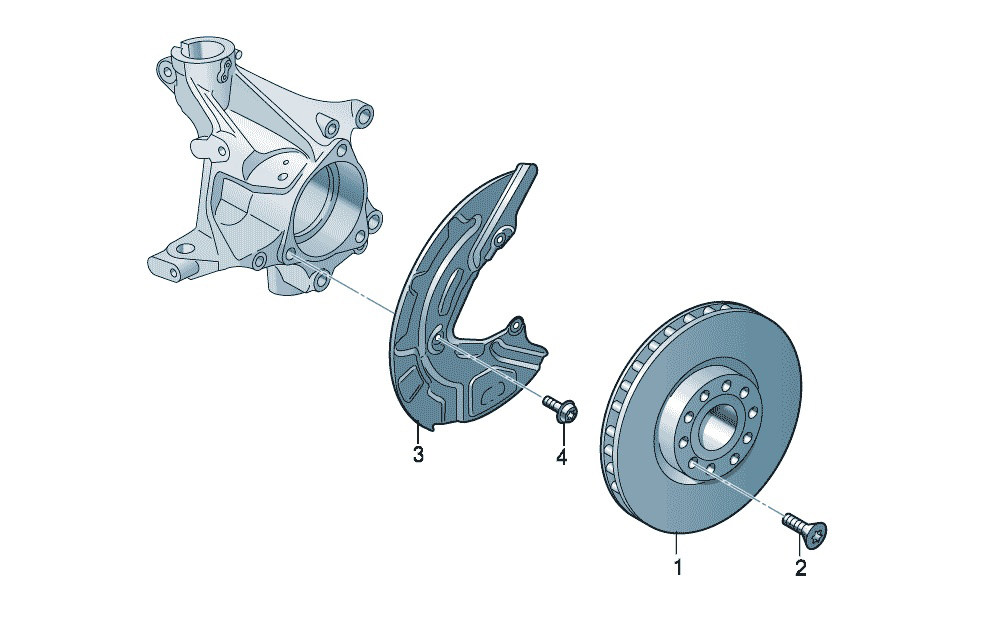 3
4
1
2