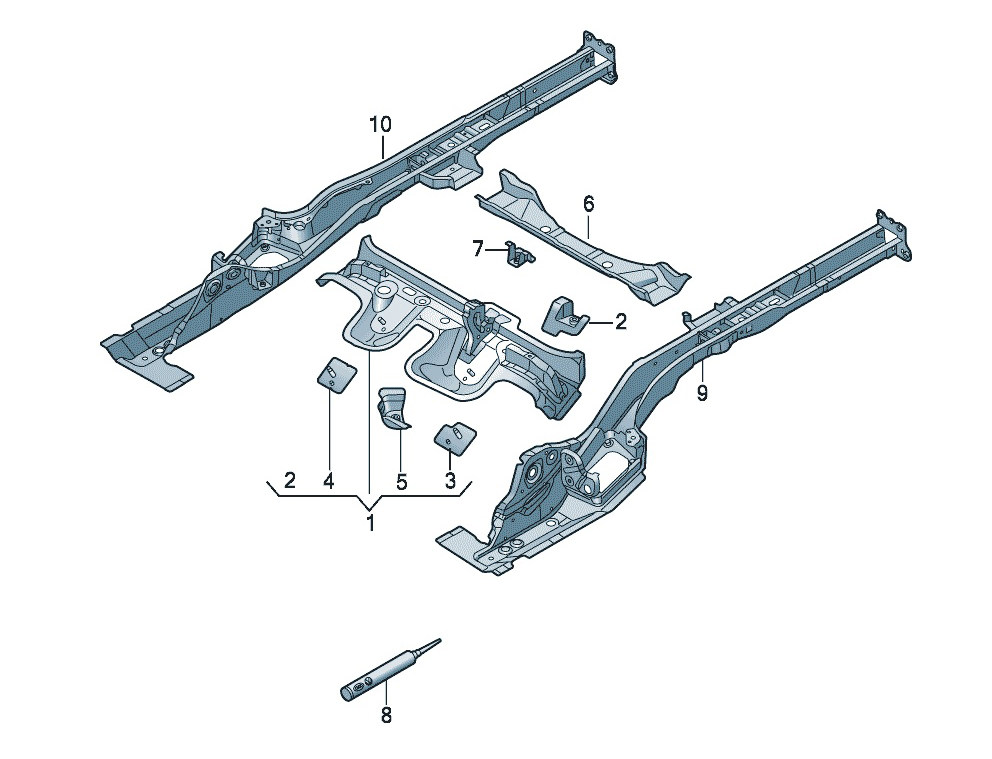 10
6
7
2
9
2
4
5
3
1
8