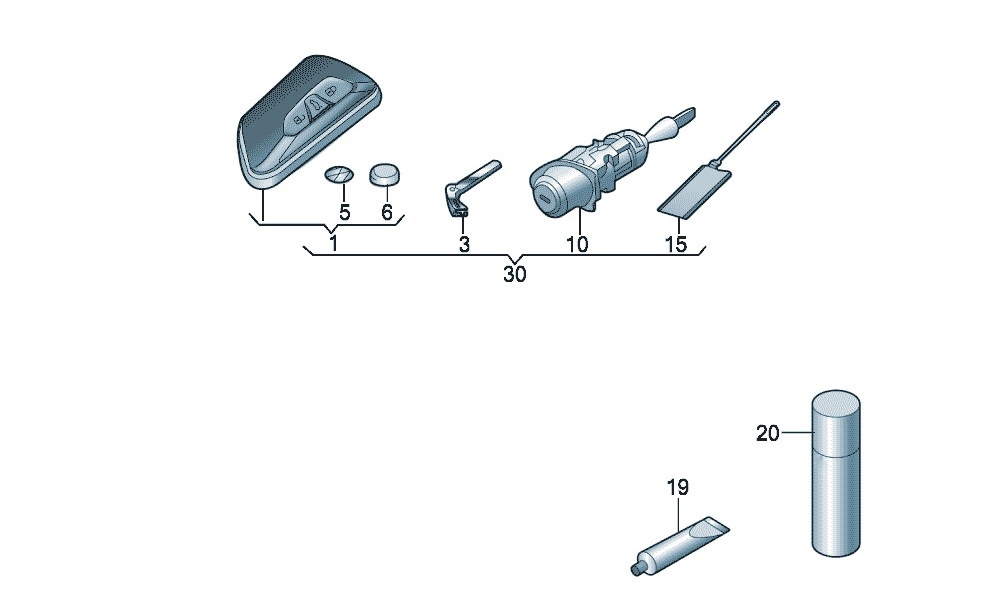 5
6
1
3
10
15
30
20
19