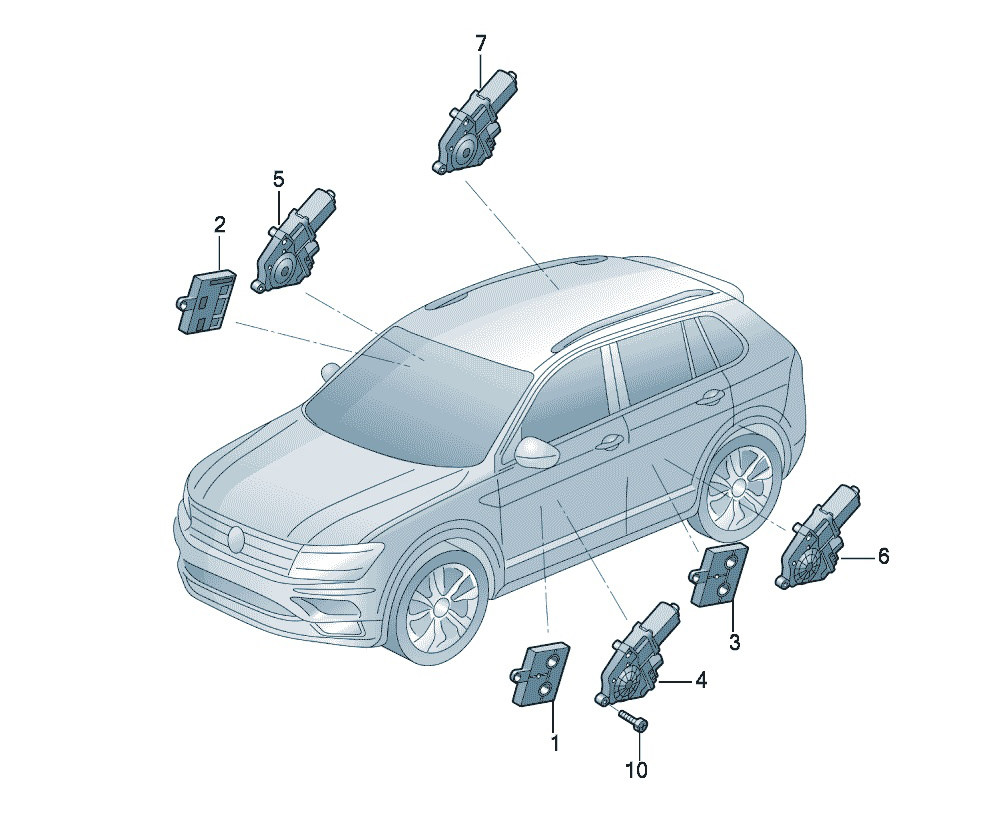 7
5
2
6
3
4
1
10