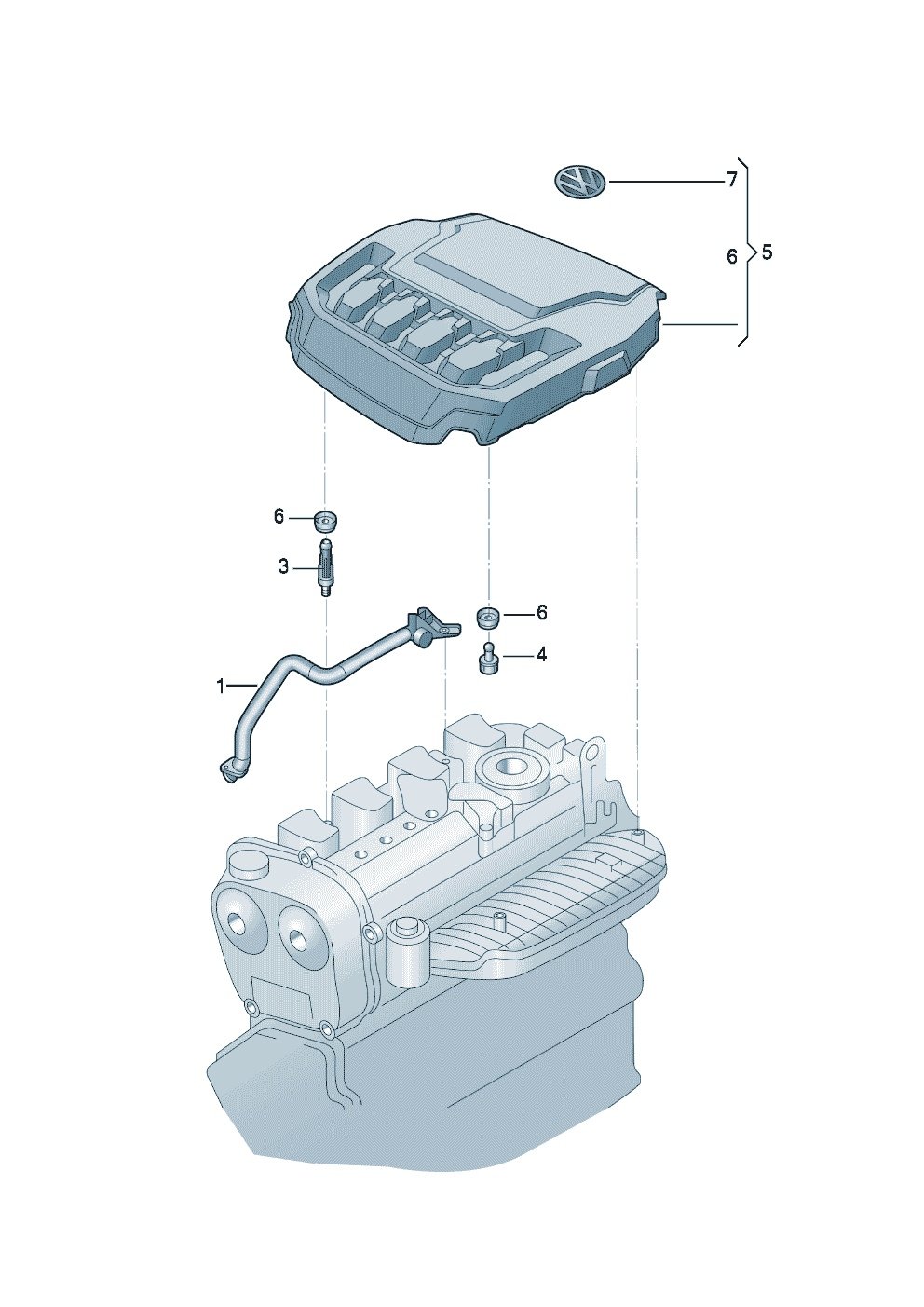 7
6
5
6
3
6
4
1