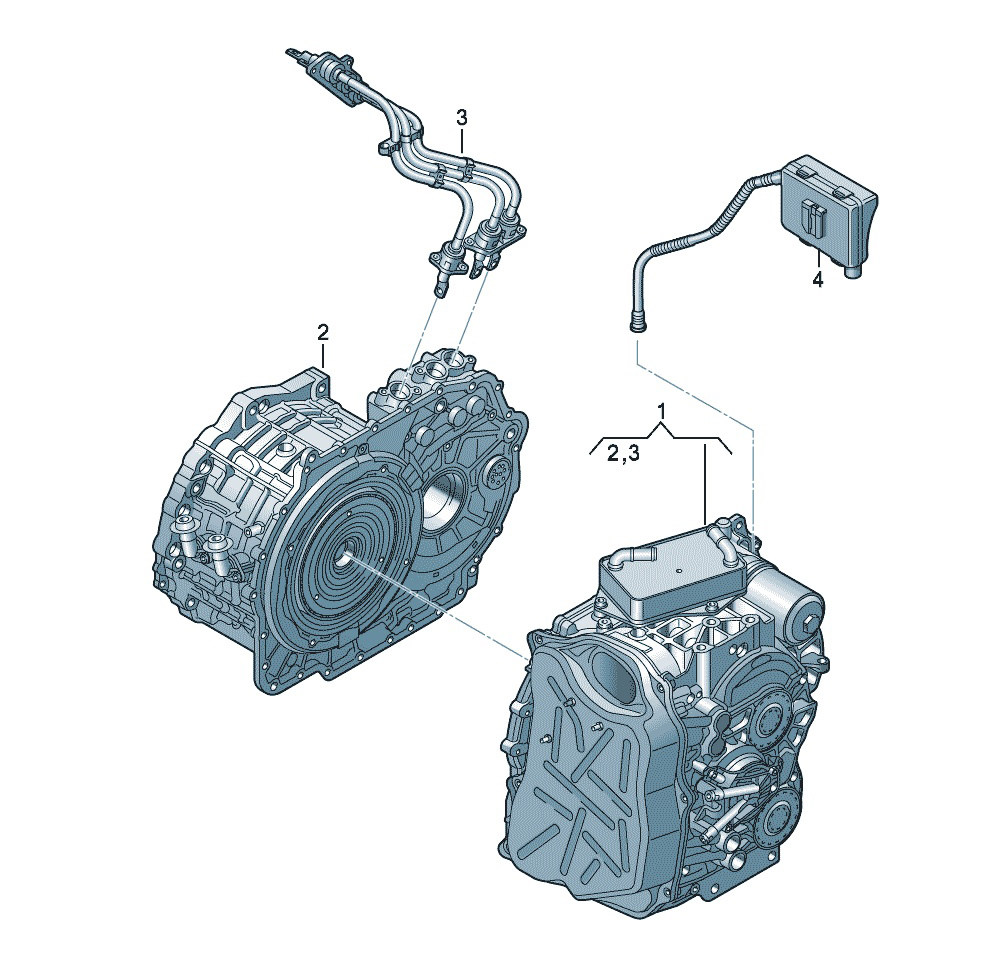 3
4
2
1
2,3